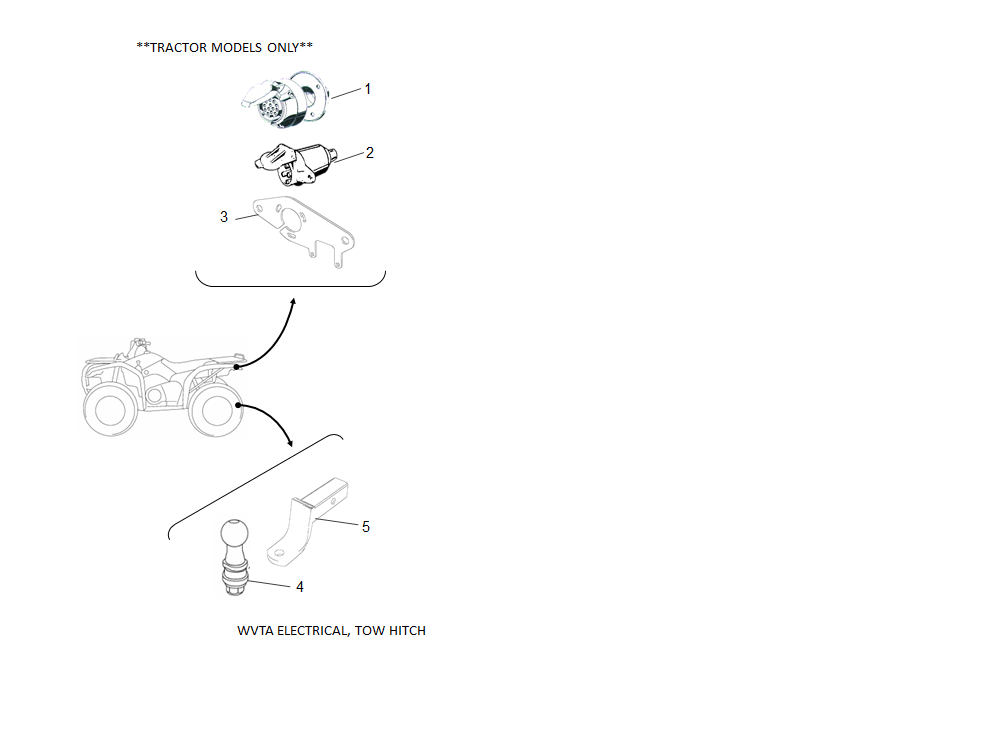 **TRACTOR MODELS ONLY**

1

2

3

5

4

WVTA ELECTRICAL, TOW HITCH