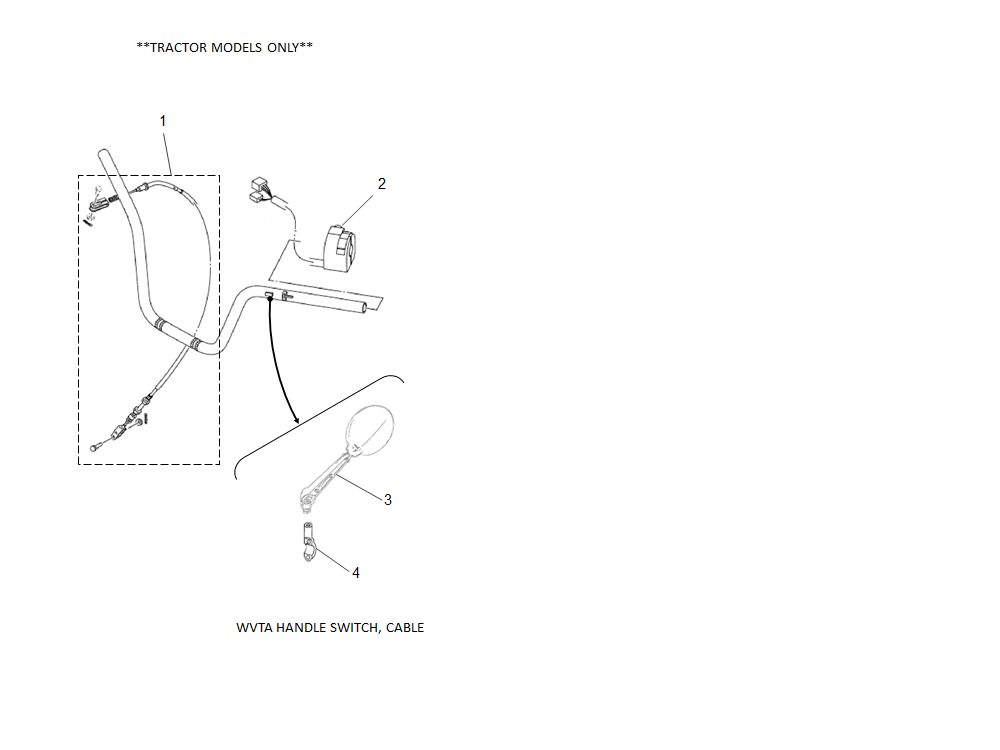 **TRACTOR MODELS ONLY**

1

2

3

4

WVTA HANDLE SWITCH, CABLE