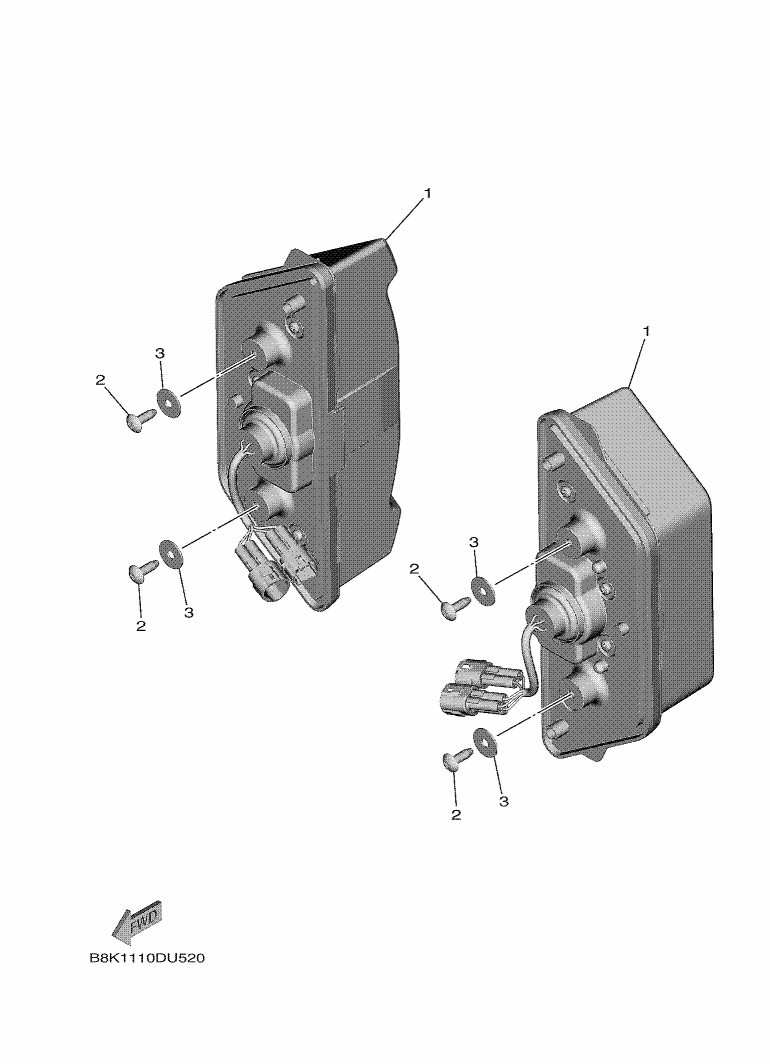 1
3
2
2
3
1
3
2
2
3
FWD
B8K1110DU520