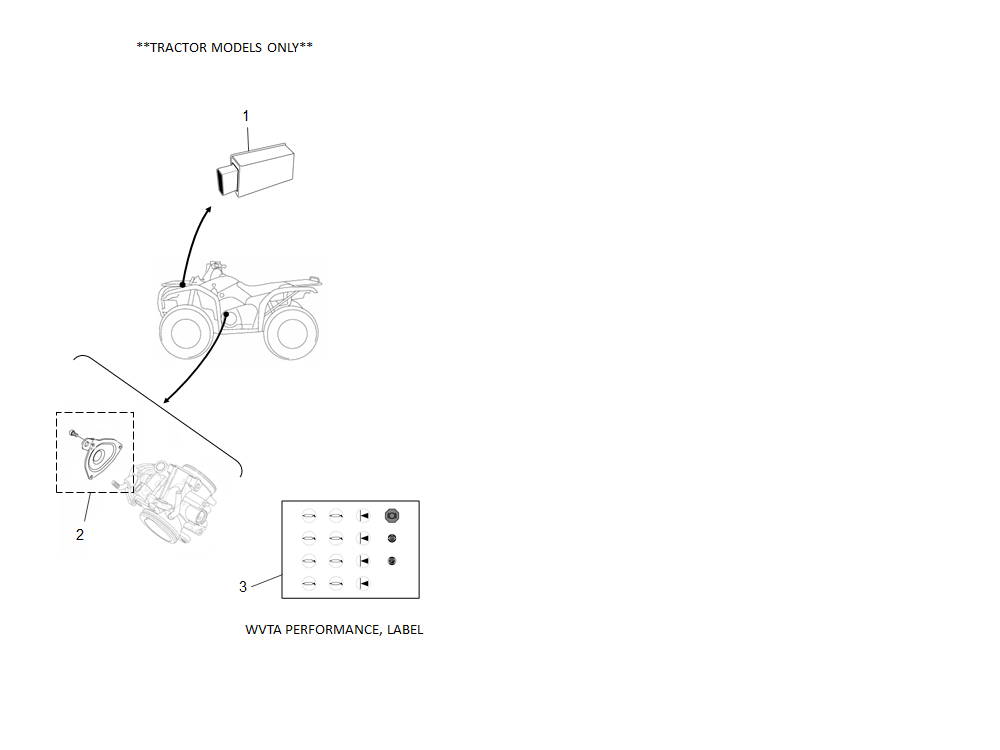 **TRACTOR MODELS ONLY**

1

2

3

WVTA PERFORMANCE, LABEL