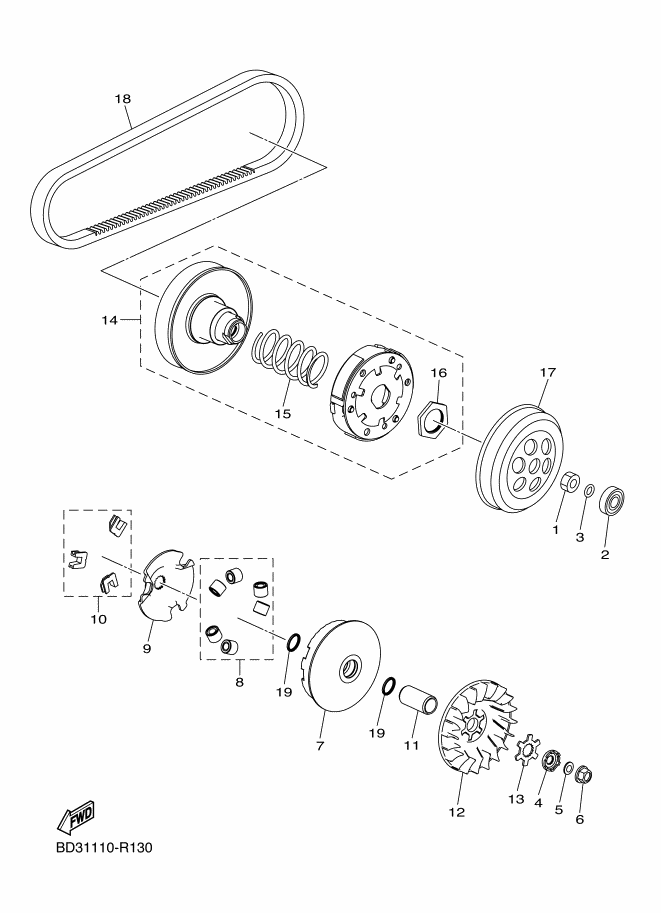 18

14

15

16

17

1

3

2

10

9

8

19

7

19

11

12

13

4

5

6

FWD

BD31110-R130