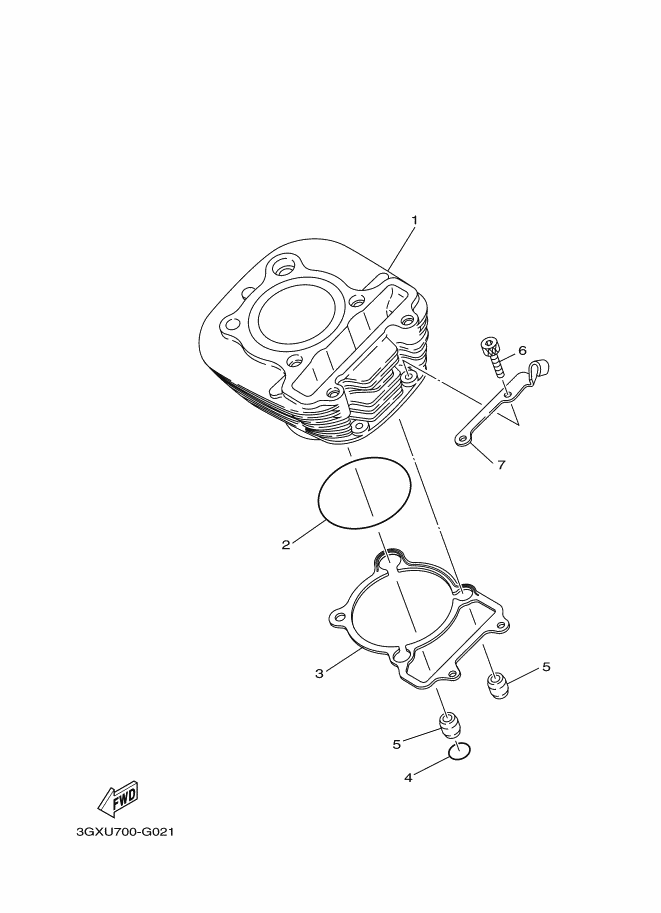 1
6
7
2
3
5
5
4
FWD
3GXU700-G021