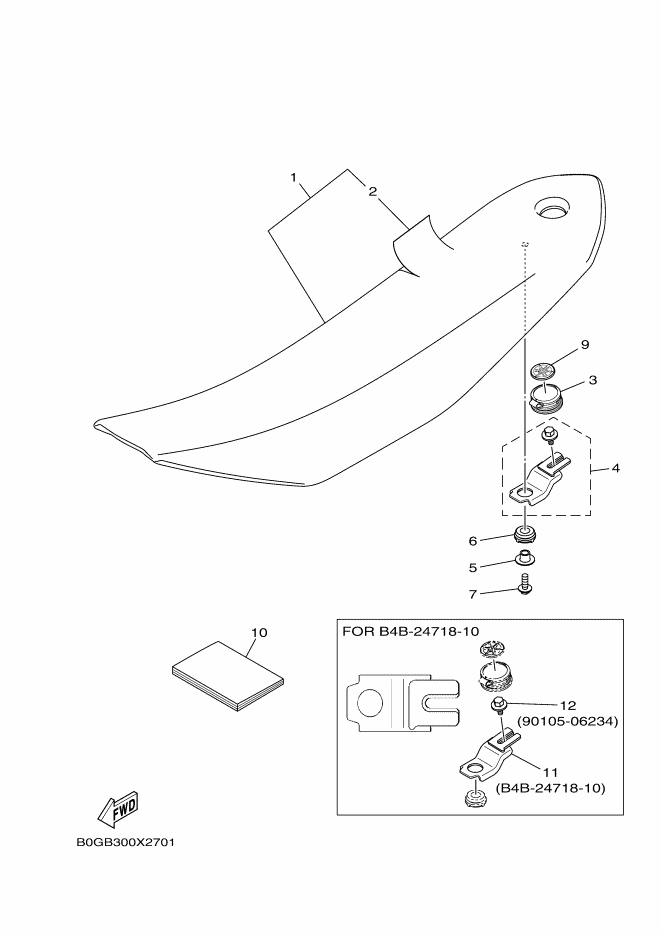 1
2
9
3
4
6
5
7
10
FOR B4B-24718-10
12
(90105-06234)
11
(B4B-24718-10)
FWD
B0GB300X2701