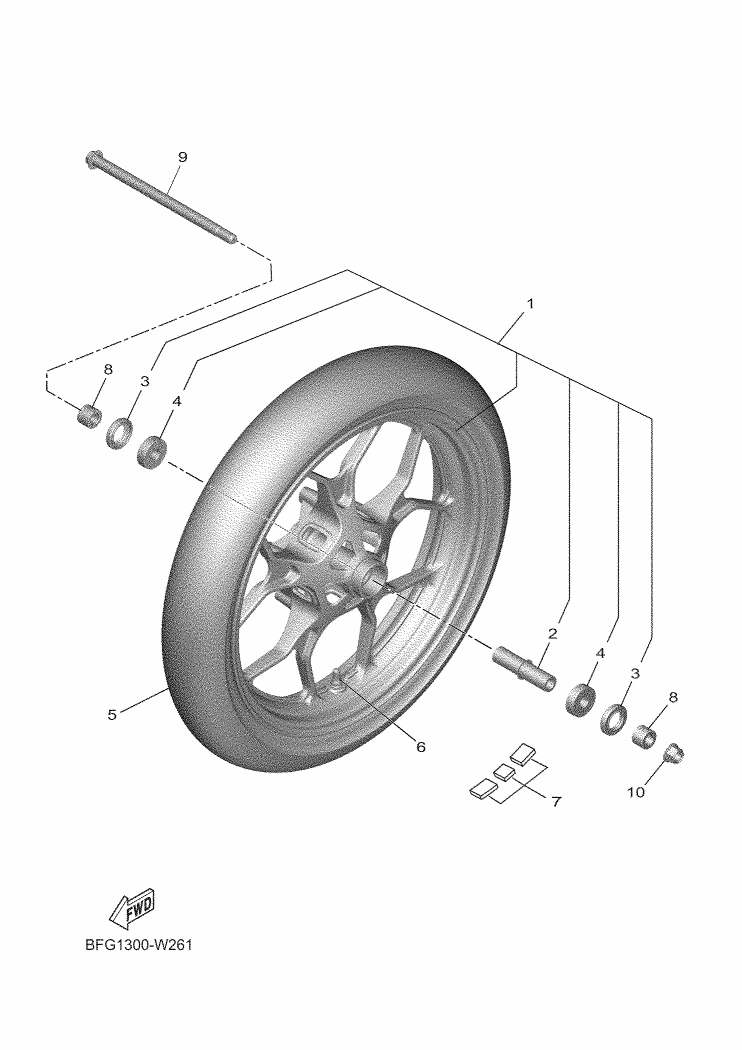 9

1

8

3

4

2

4

3

8

5

6

7

10

FWD

BFG1300-W261