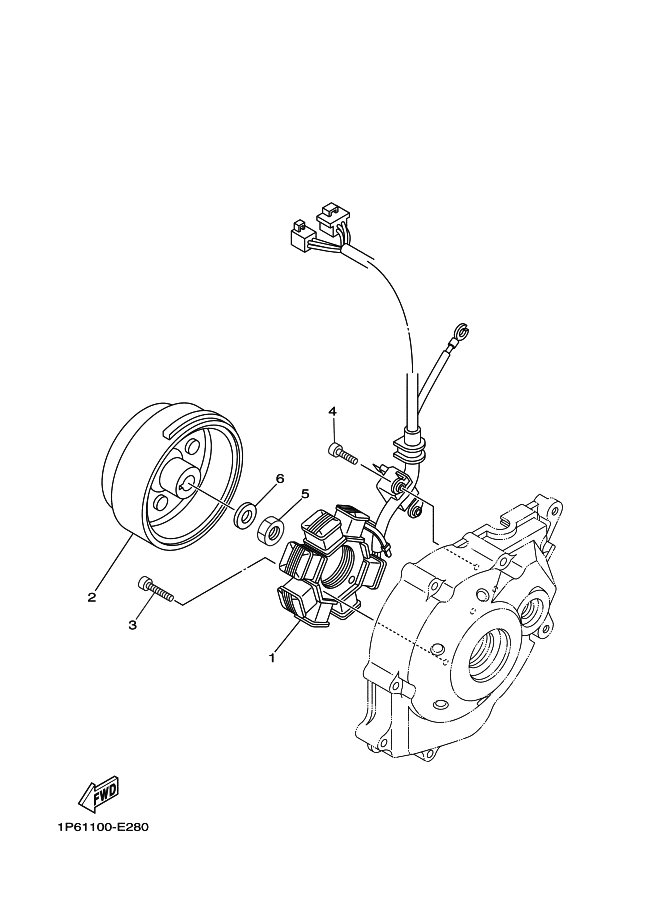 4
6
5
2
3
1
FWD
1P61100-E280