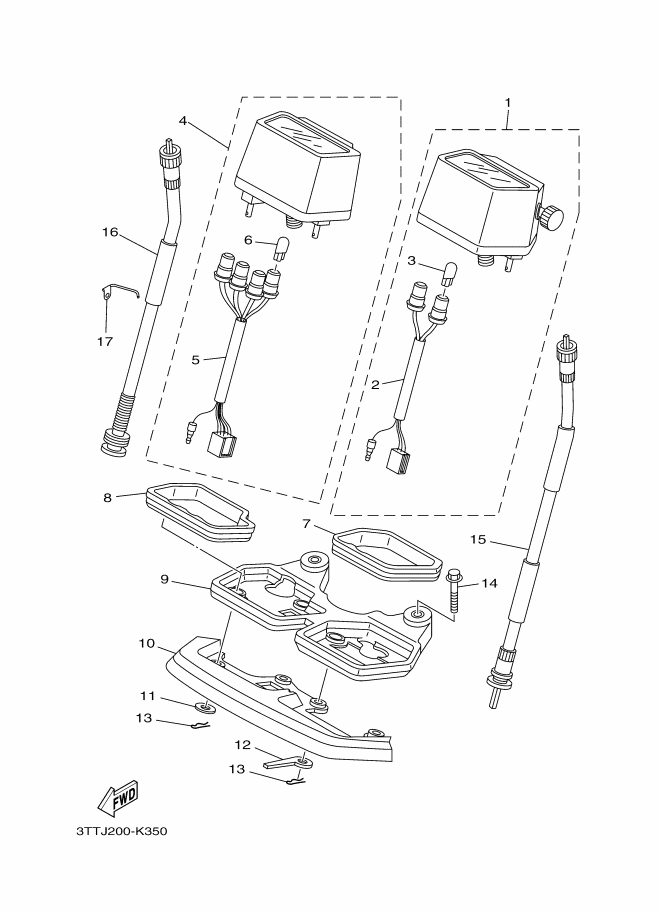 4
1
16
6
3
17
5
2
8
7
15
9
14
10
11
13
12
13
FWD
3TTJ200-K350