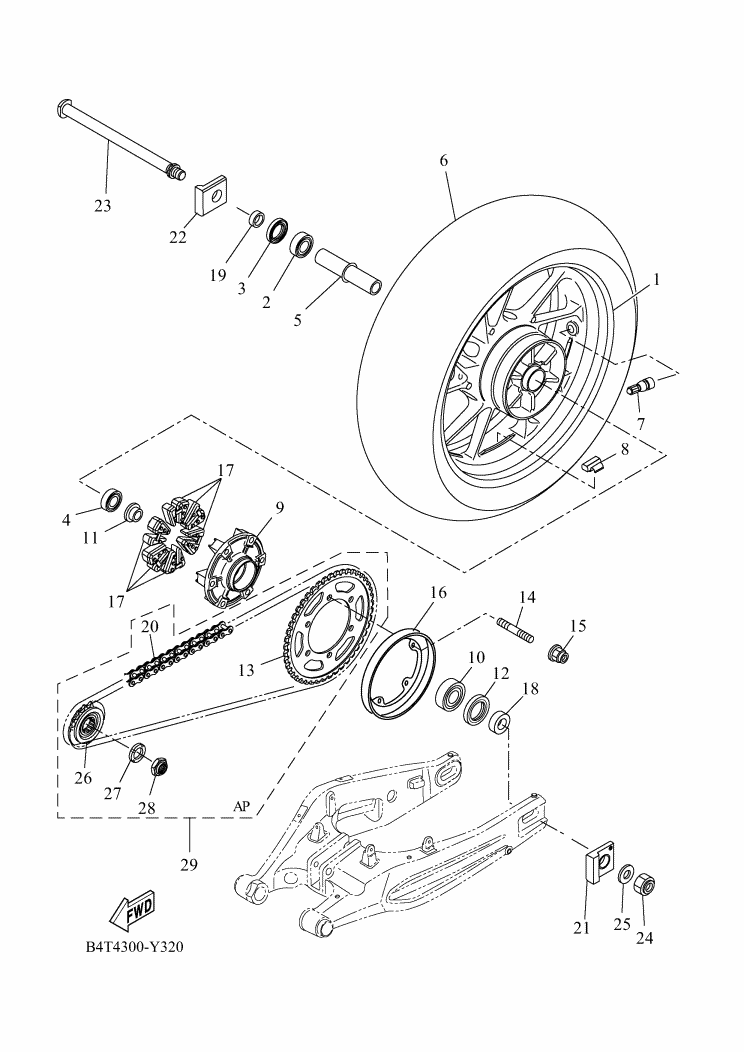 23
22
19
3
2
5
6
1
7
8
17
4
11
9
17
20
13
16
14
15
10
12
18
26
27
28
AP
29
21
25
24
FWD
B4T4300-Y320