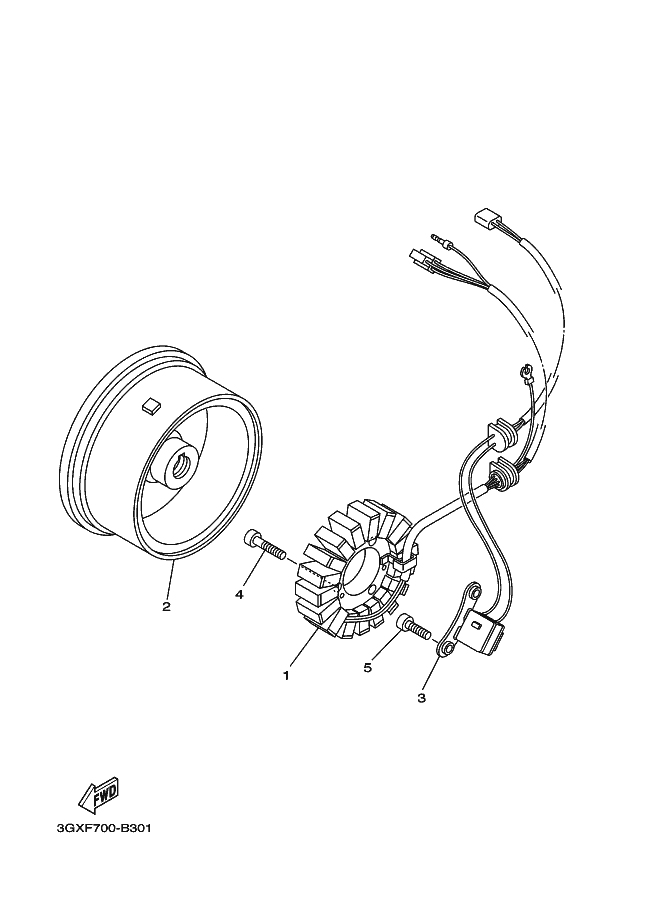 2

4

1

5

3

FWD

3GXF700-B301