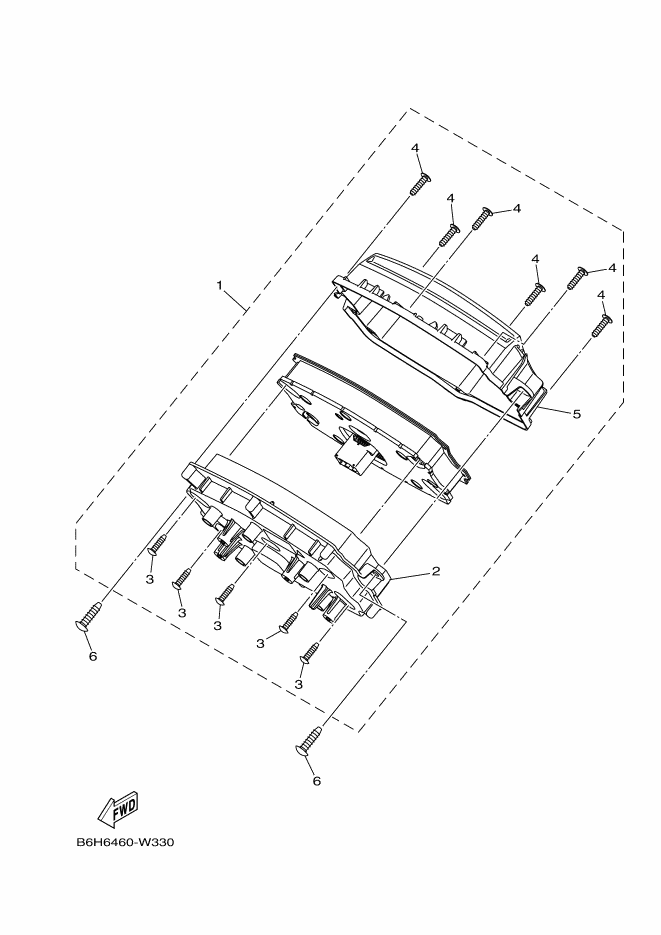 4
4
4
4
4
4
1
5
2
3
3
3
3
3
6
6
FWD
B6H6460-W330