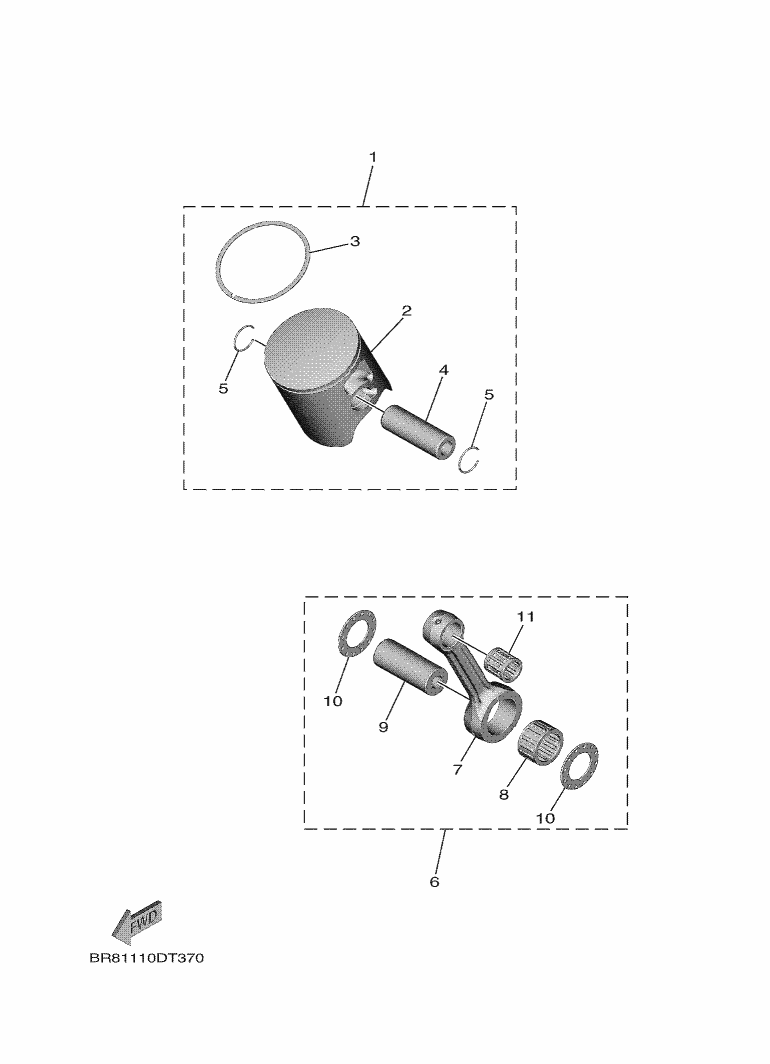 1
3
2
5
4
5
11
10
9
7
8
10
6
FWD
BR81110DT370