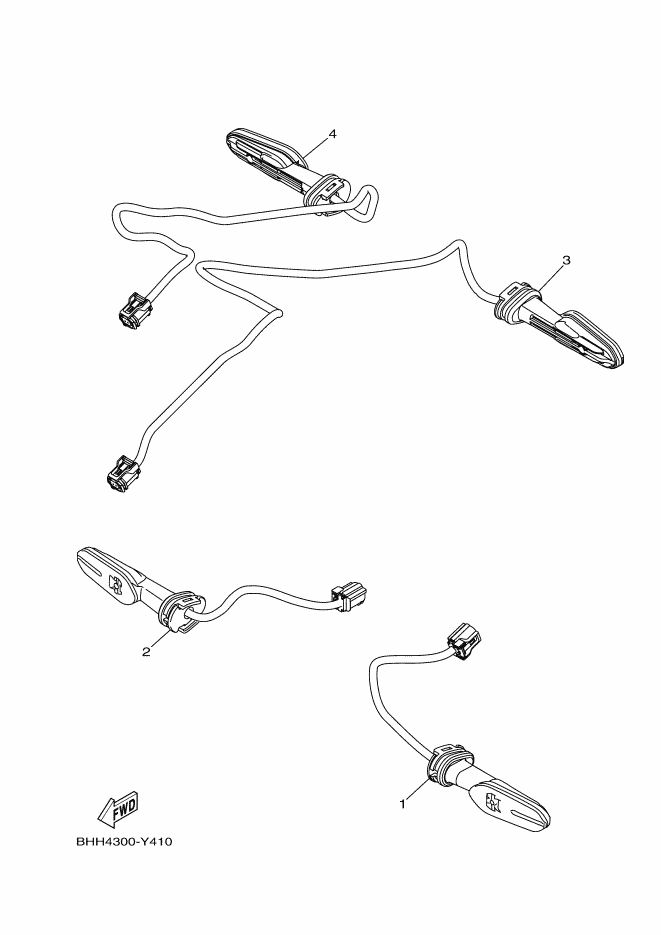 4

3

2

1

FWD

BHH4300-Y410