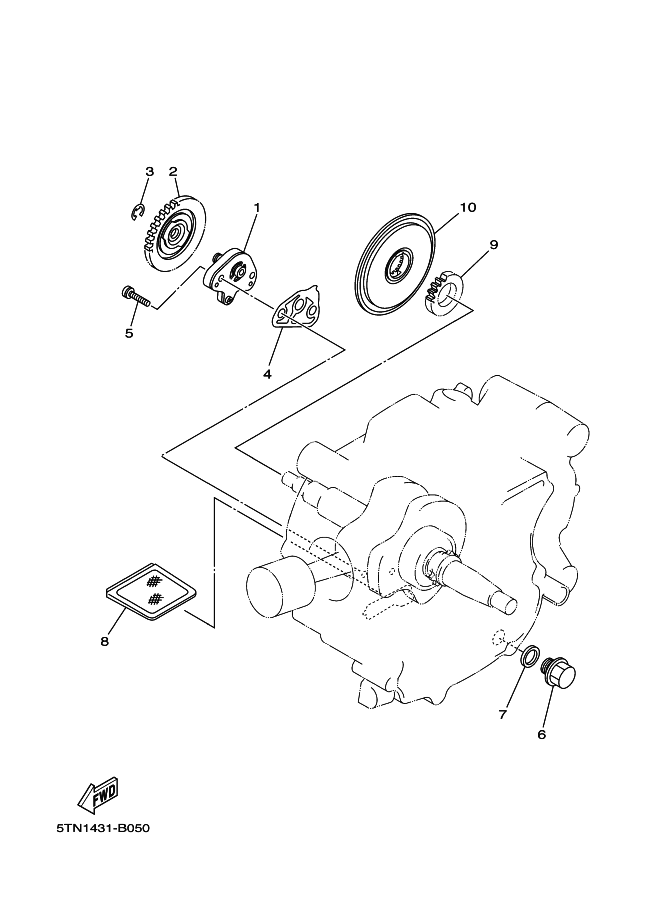 3
2
1
10
9
5
4
8
7
6
FWD
5TN1431-B050