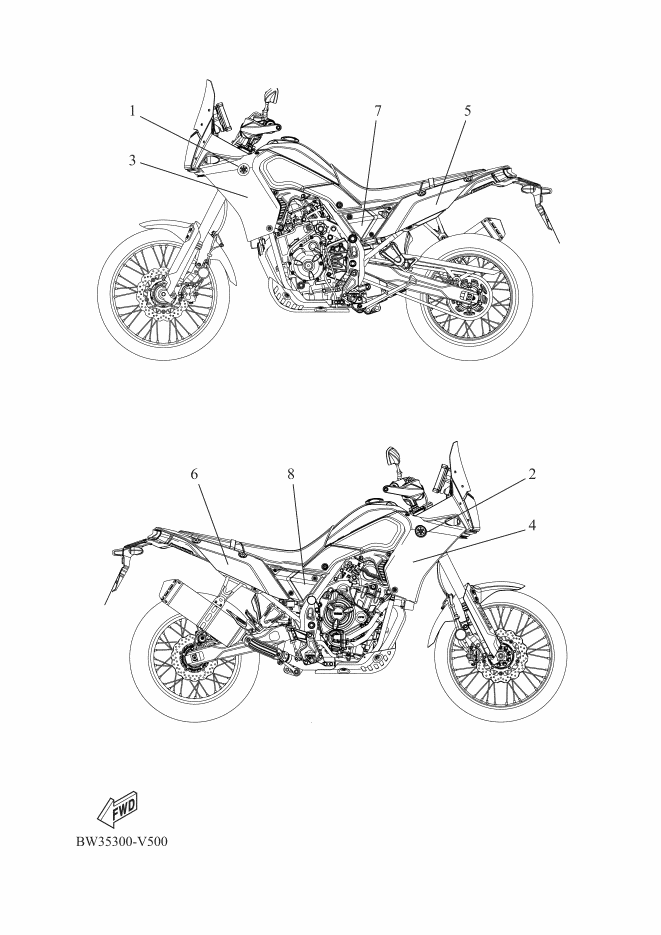 1
7
5
3
6
8
2
4
FWD
BW35300-V500