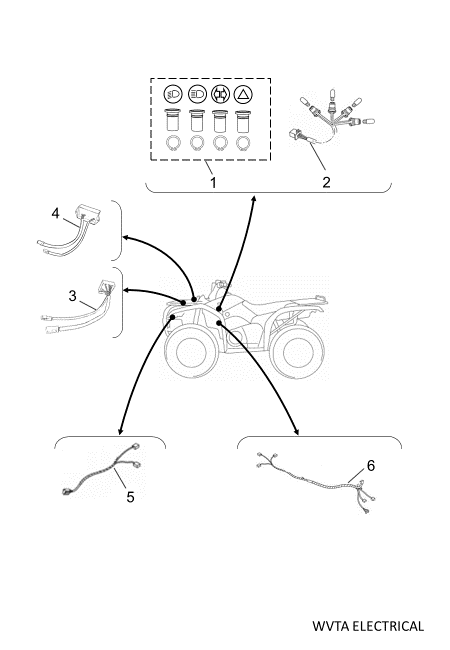 1
2
4
3
5
6
WVTA ELECTRICAL