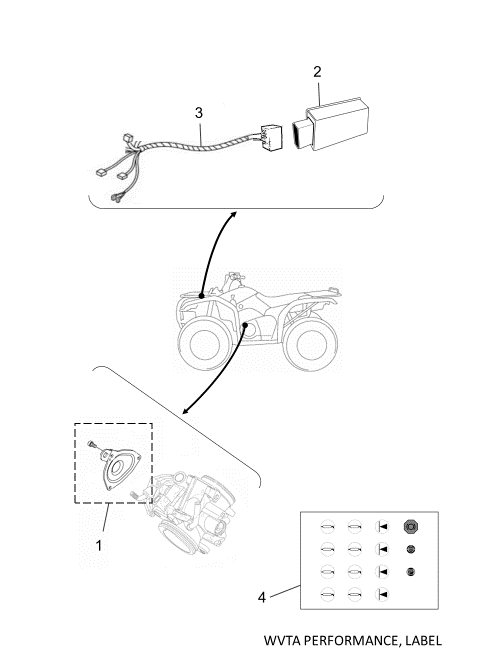 2

3

1

4

WVTA PERFORMANCE, LABEL