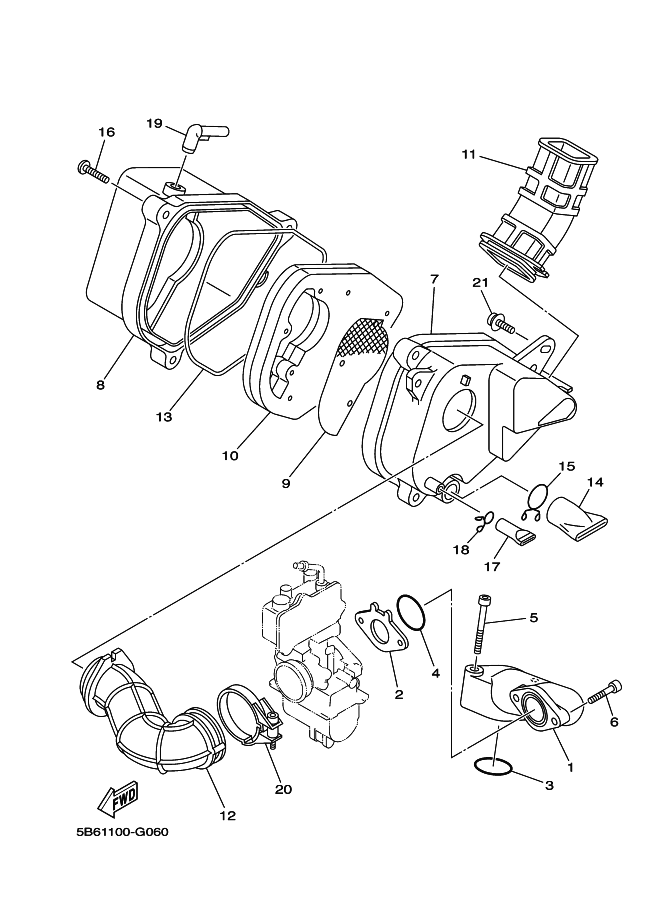 16
19
11
7
21
8
13
10
9
15
14
18
17
5
4
2
6
1
3
20
12
FWD
5B61100-G060