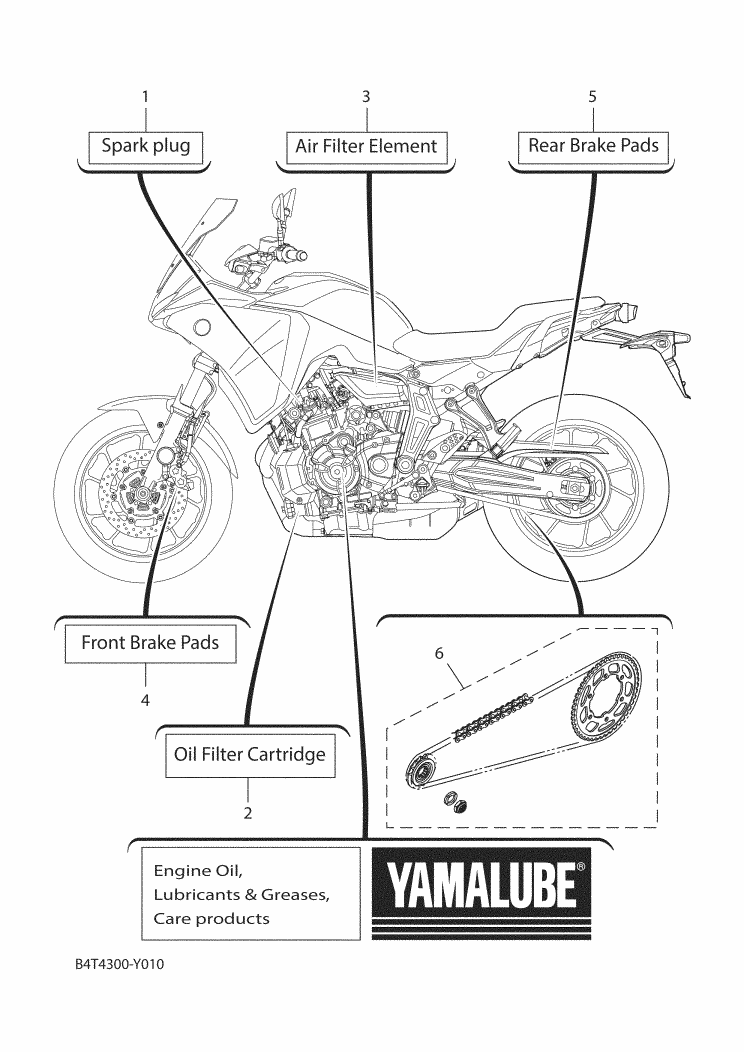 1
Spark plug

3
Air Filter Element

5
Rear Brake Pads

Front Brake Pads
4

6

Oil Filter Cartridge
2

Engine Oil,
Lubricants & Greases,
Care products

YAMALUBE®

B4T4300-Y010