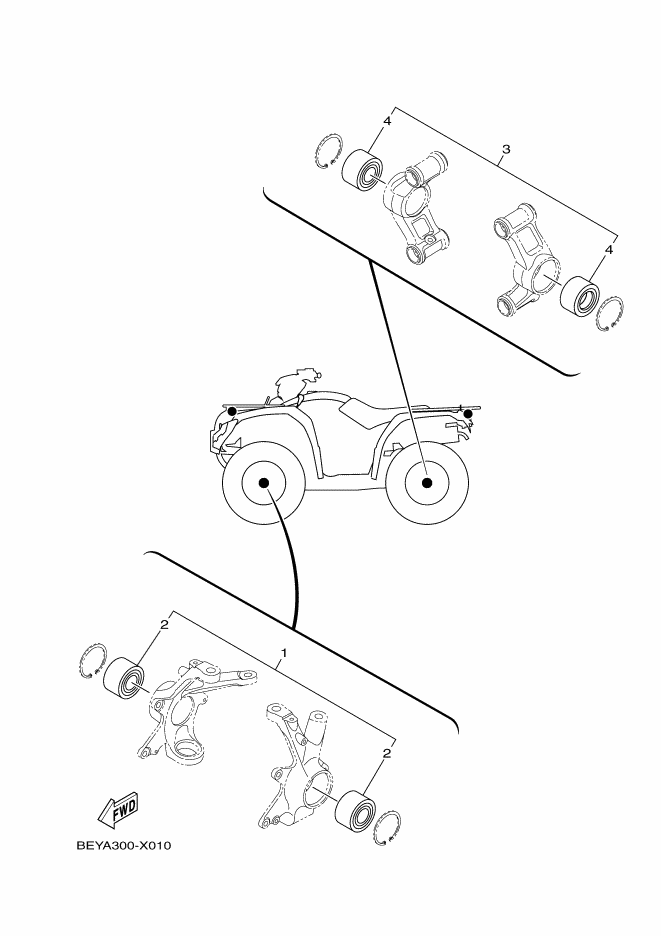 4
3
4
2
1
2
FWD
BEYA300-X010