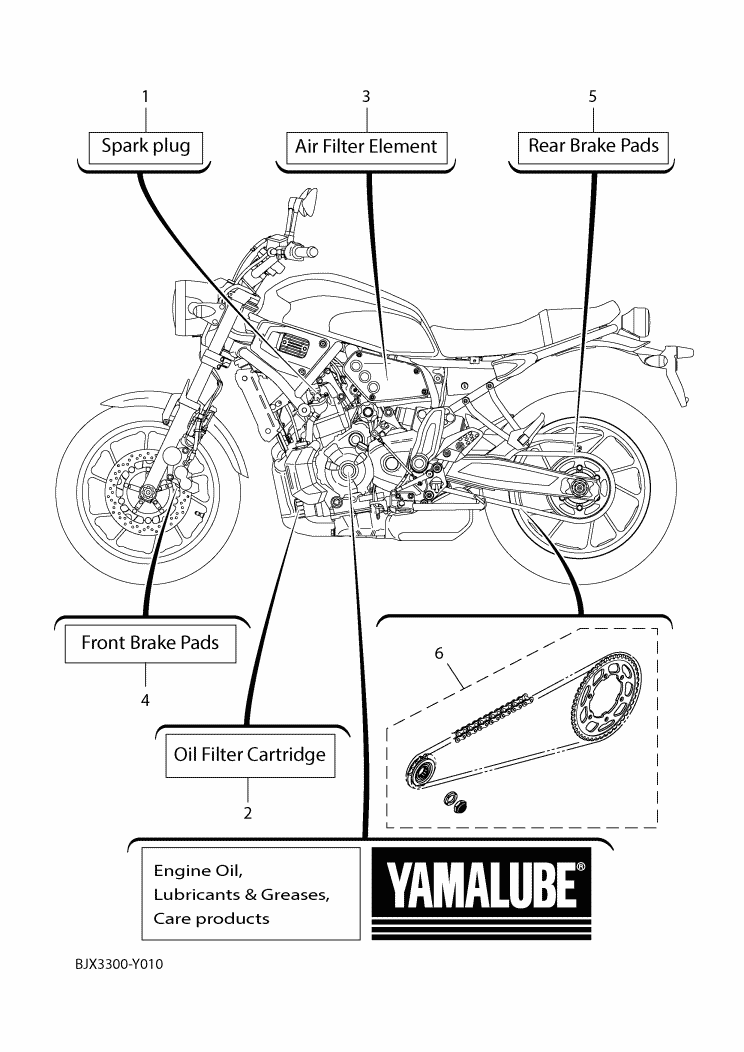 1
Spark plug

3
Air Filter Element

5
Rear Brake Pads

Front Brake Pads
4

6

Oil Filter Cartridge
2

Engine Oil,
Lubricants & Greases,
Care products

YAMALUBE®

BJX3300-Y010