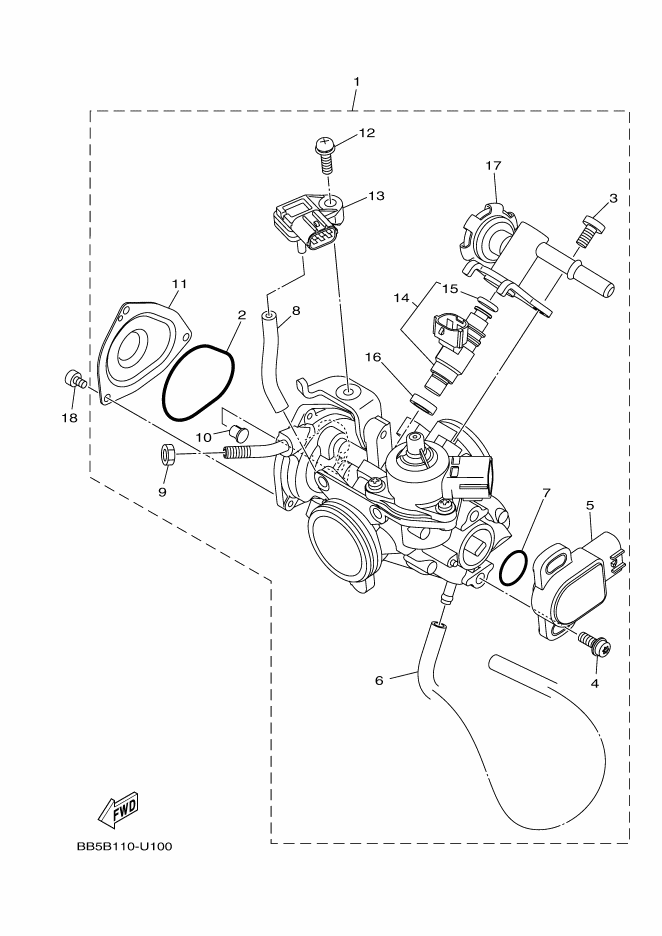 1
12
17
3
13
11
2
8
14
15
16
18
10
9
7
5
4
6
FWD
BB5B110-U100