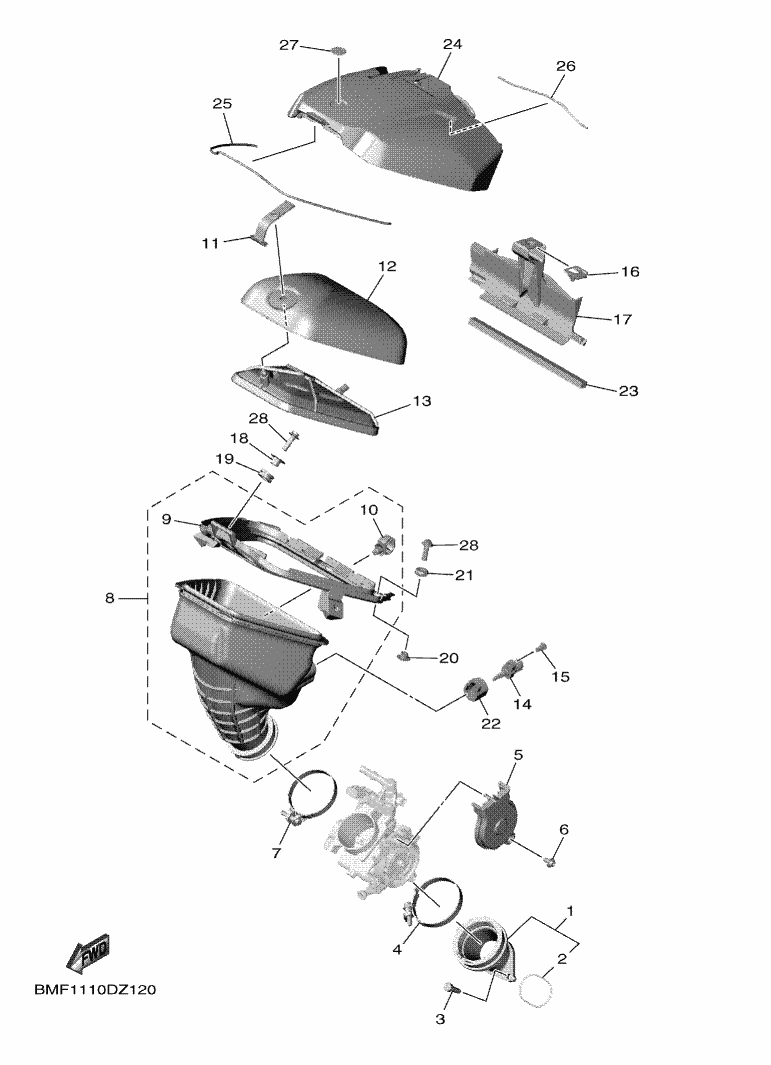 27
24
26
25
11
12
16
17
23
13
28
18
19
9
10
28
21
8
20
15
14
22
5
6
7
4
1
2
3
FWD
BMF1110DZ120