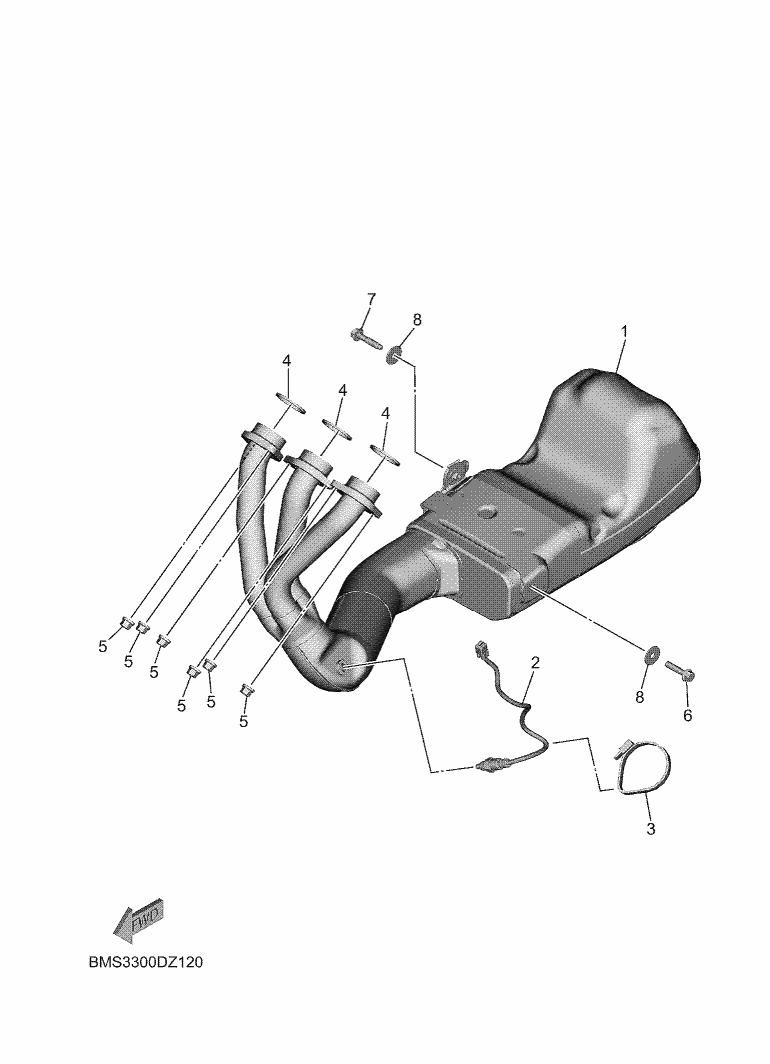 7
8
1
4
4
4
5
5
5
5
5
5
2
8
6
3
FWD
BMS3300DZ120