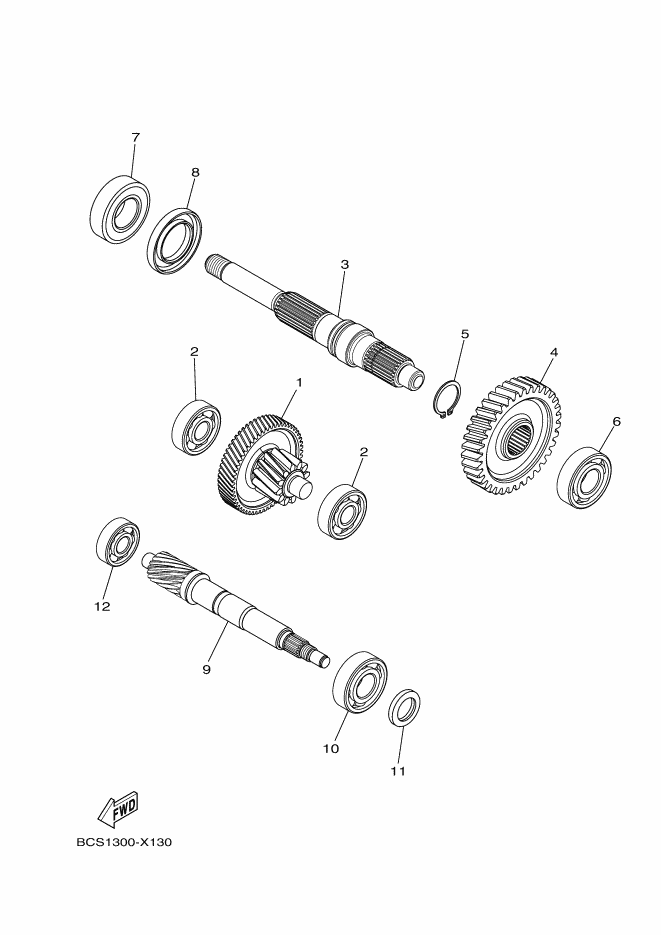 7
8
3
5
4
2
1
6
2
12
9
10
11
FWD
BCS1300-X130