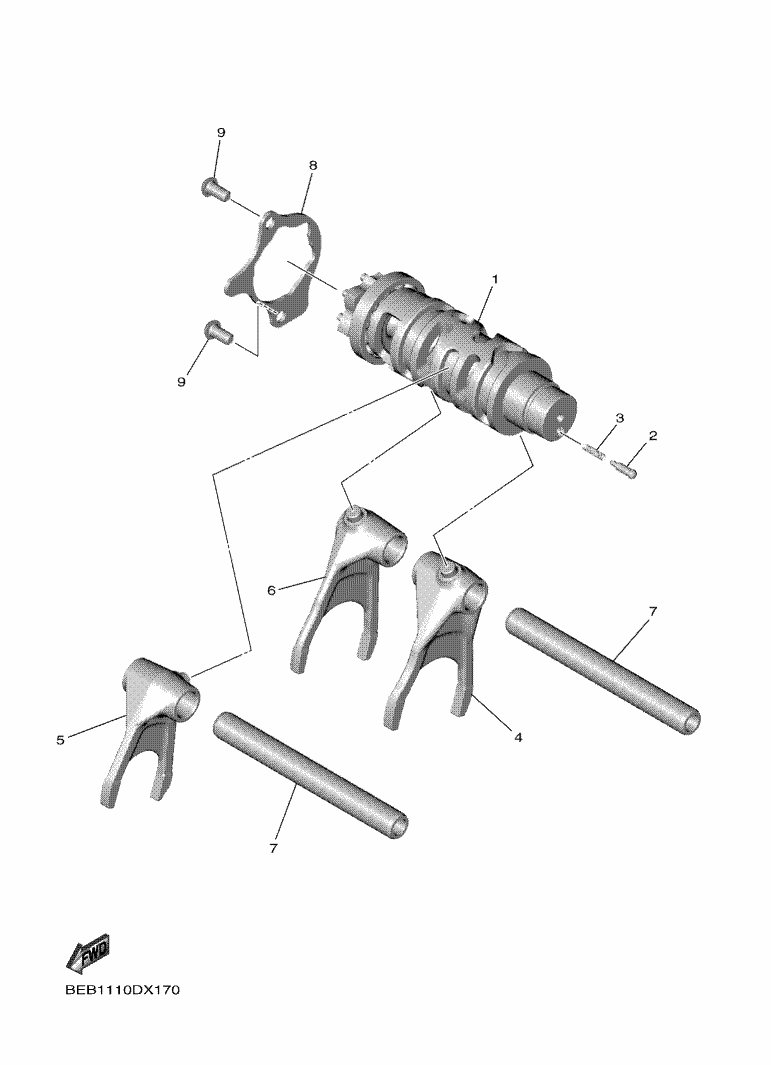 9
8
1
9
3
2
6
7
5
4
7
FWD
BEB1110DX170