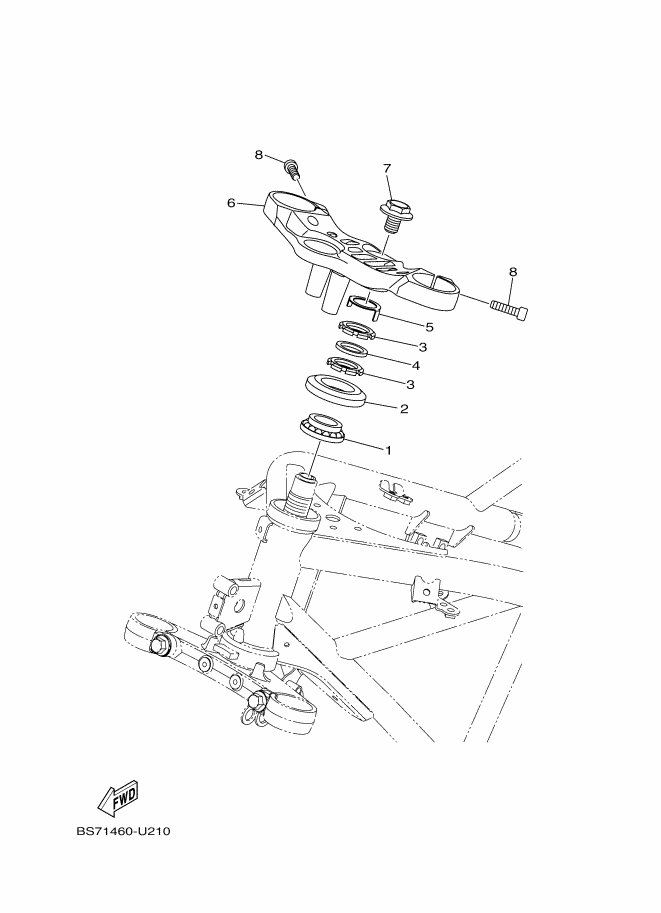 8
7
6
8
5
3
4
3
2
1
FWD
BS71460-U210