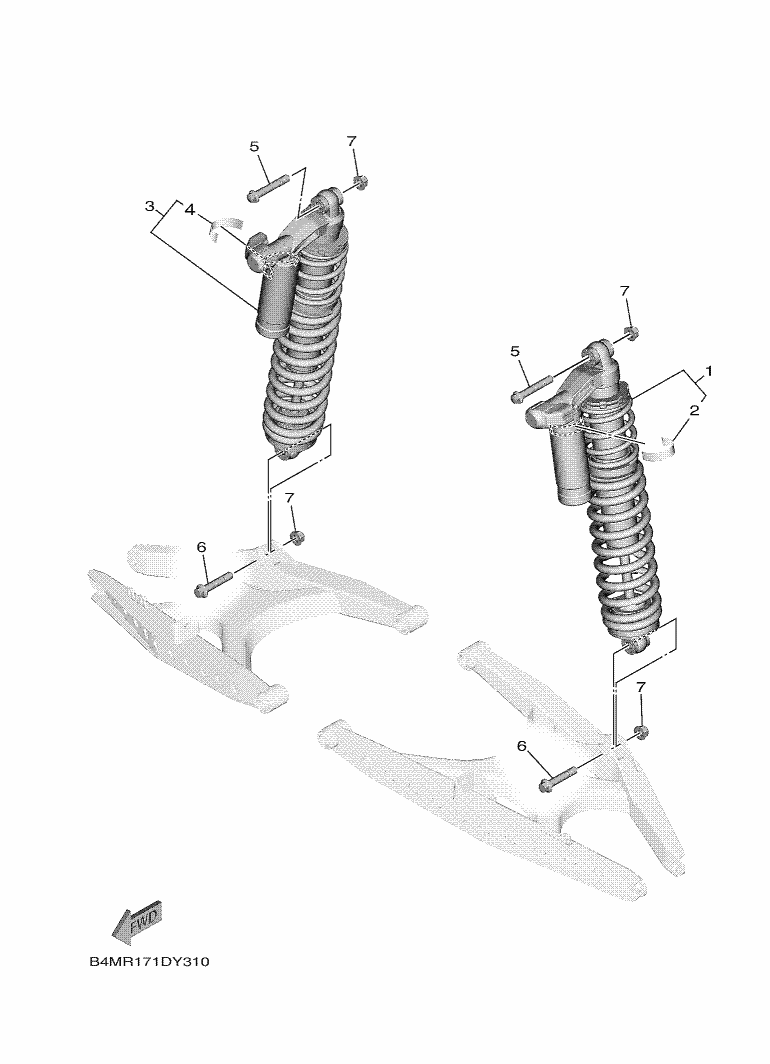 5
7
3
4
7
5
1
2
7
6
7
6
FWD
B4MR171DY310