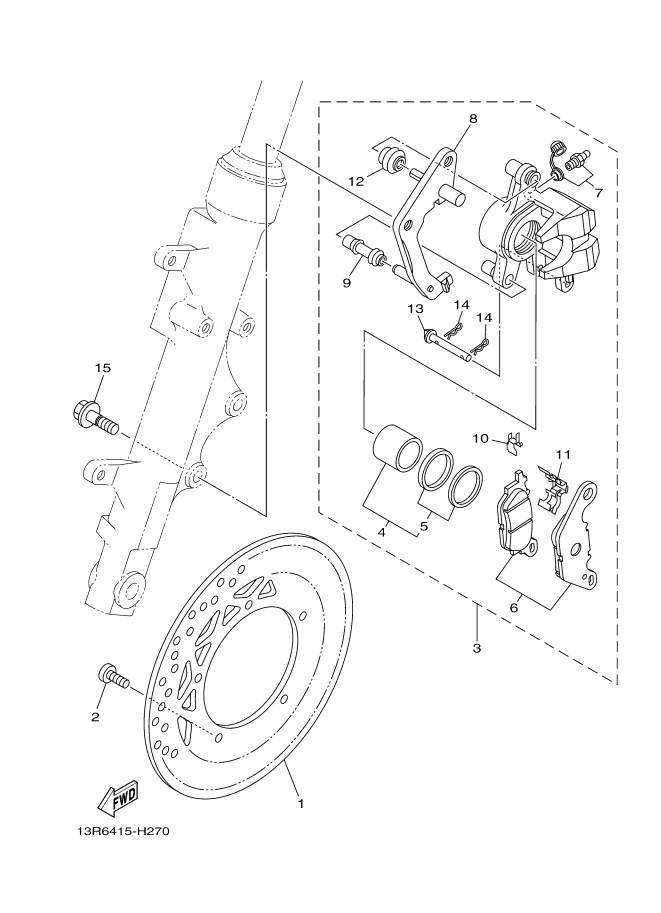 8
12
7
9
13
14
14
15
10
11
4
5
6
3
2
1
FWD
13R6415-H270