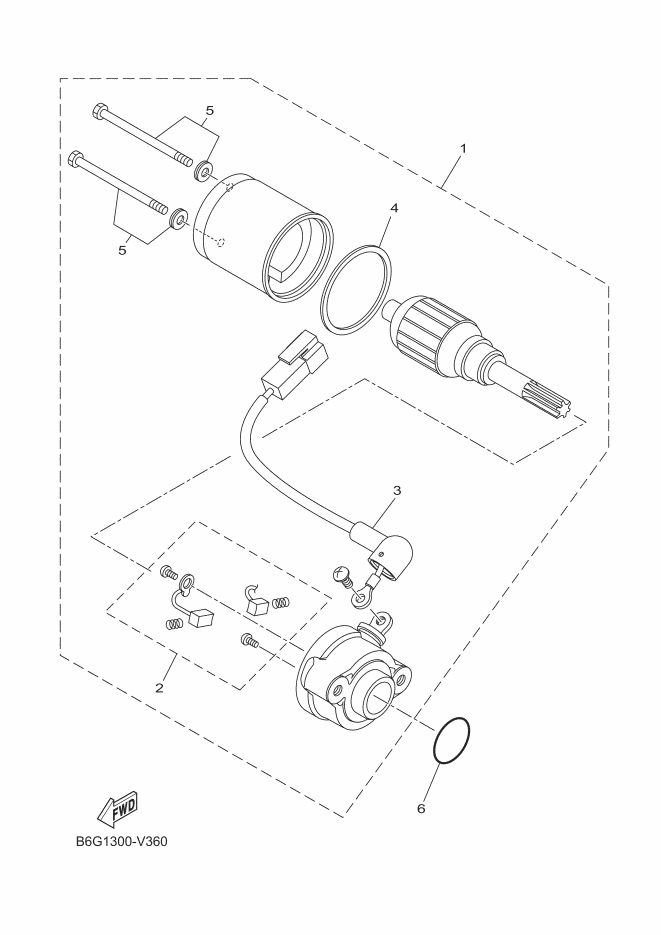 5
1
4
5
3
2
6
FWD
B6G1300-V360