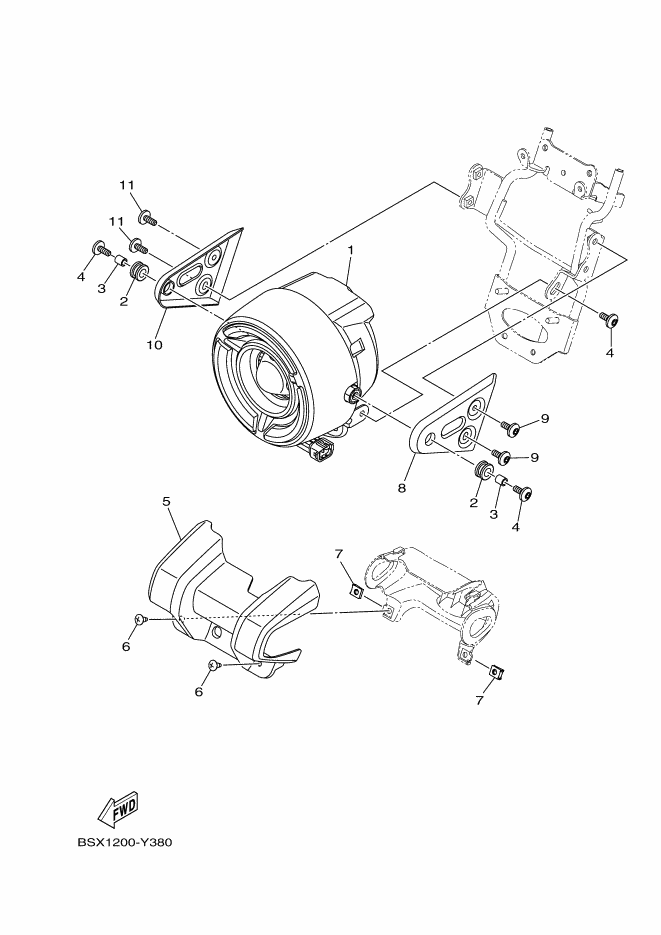 11
11
4
3
2
10
1
4
9
9
8
2
3
4
5
7
6
6
7
FWD
BSX1200-Y380