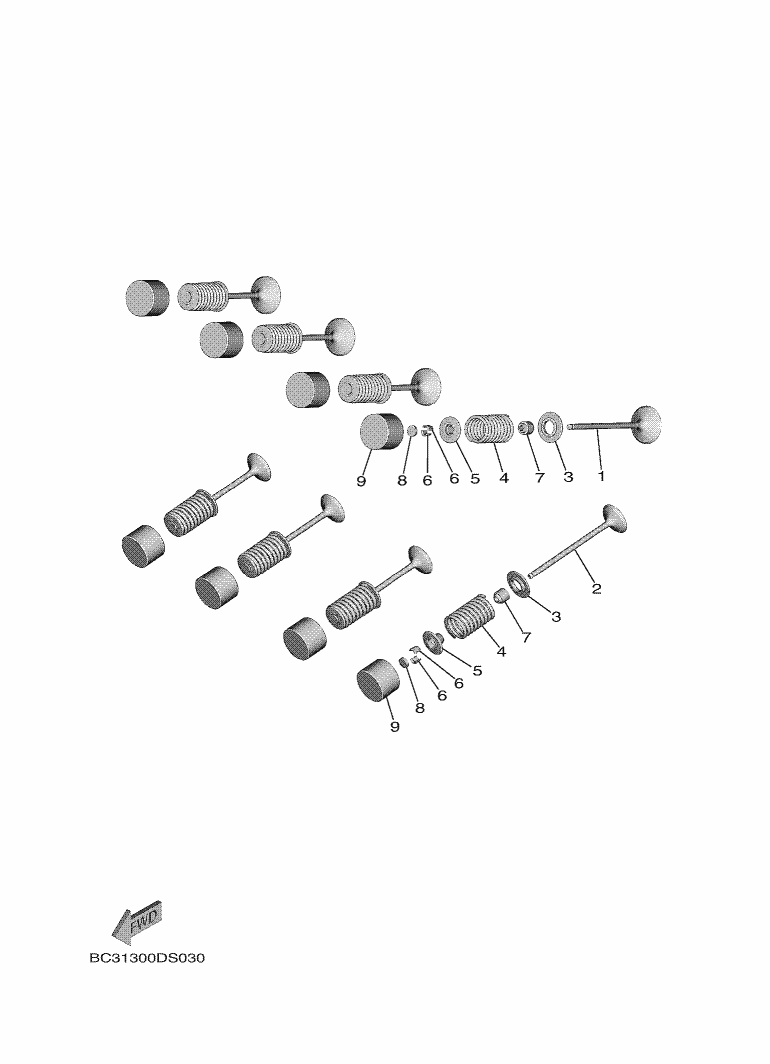 9
8
6
6
5
4
7
3
1

2
3
7
4
5
6
6
8
9

FWD

BC31300DS030