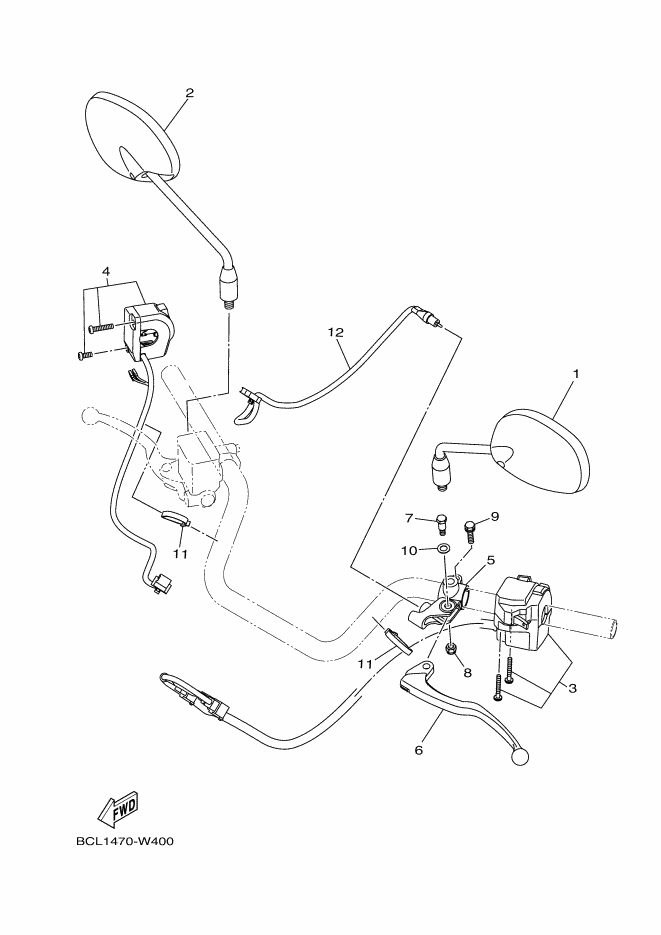 2
4
12
1
7
9
10
5
11
11
8
3
6
FWD
BCL1470-W400