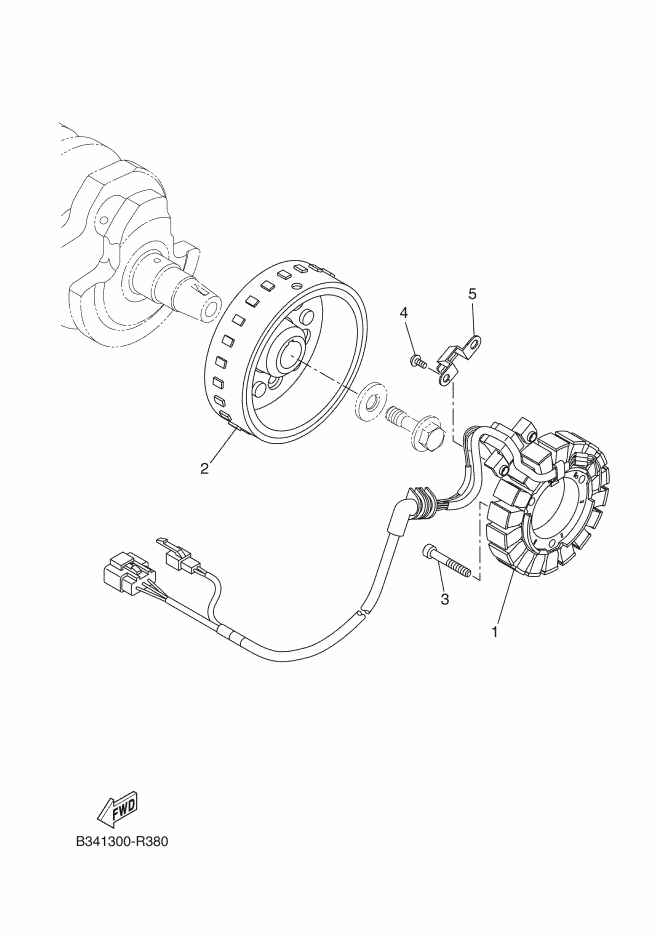 5
4
2
3
1
FWD
B341300-R380