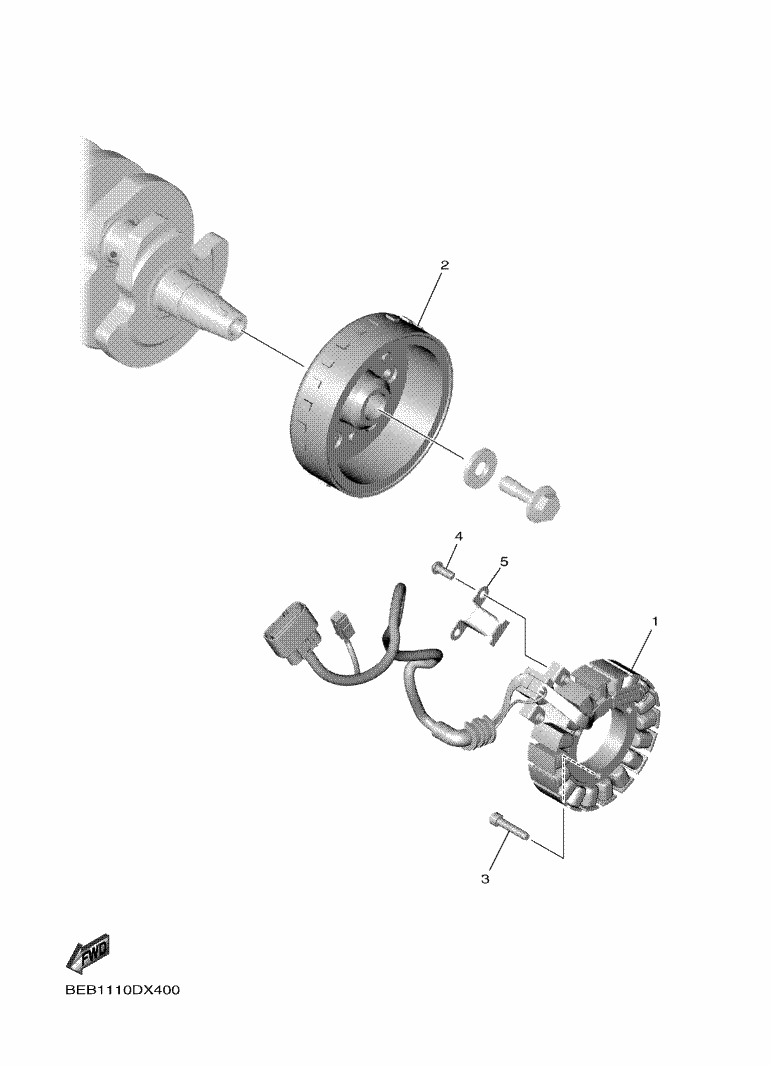 2

4

5

1

3

FWD

BEB1110DX400