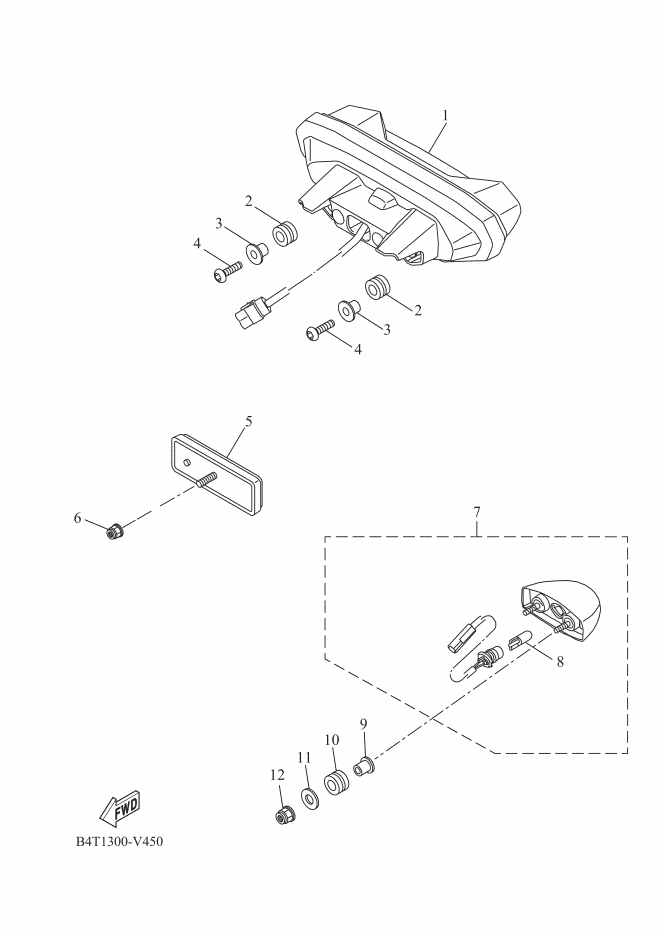 1
2
3
4
2
3
4
5
6
7
8
9
10
11
12
FWD
B4T1300-V450