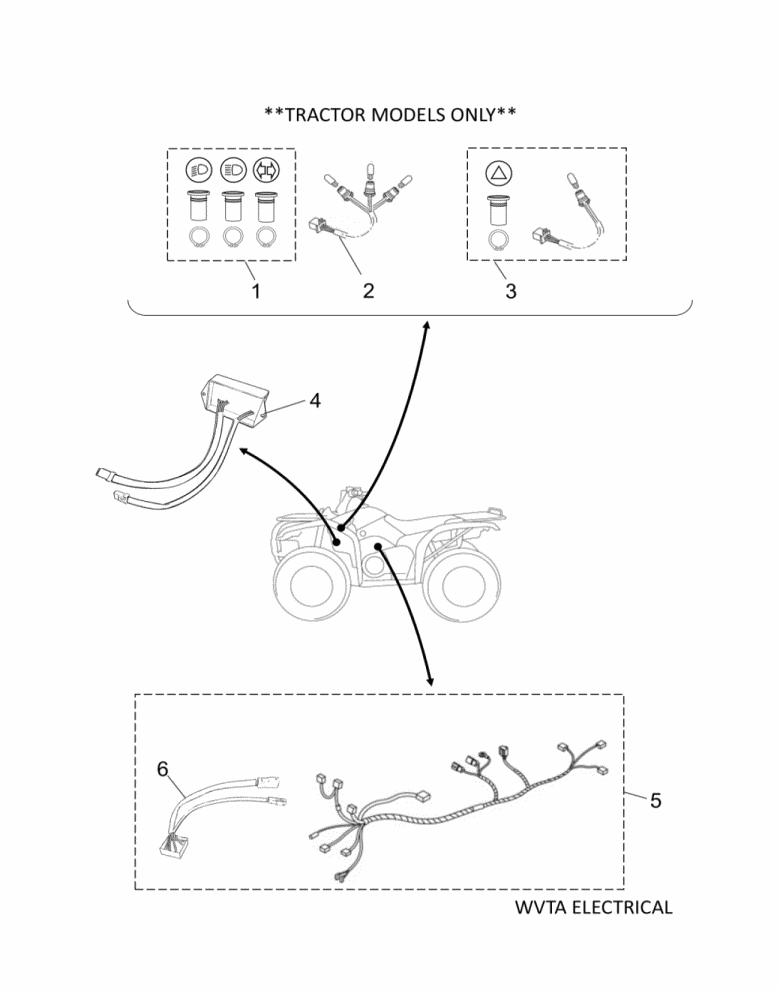 **TRACTOR MODELS ONLY**

1

2

3

4

6

5

WVTA ELECTRICAL