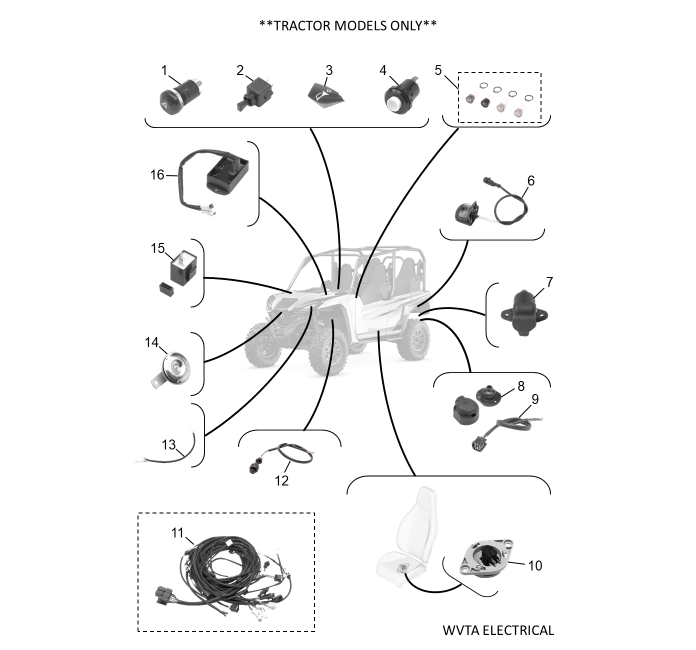 **TRACTOR MODELS ONLY**

1
2
3
4
5
16
6
15
7
14
8
9
13
12
11
10

WVTA ELECTRICAL