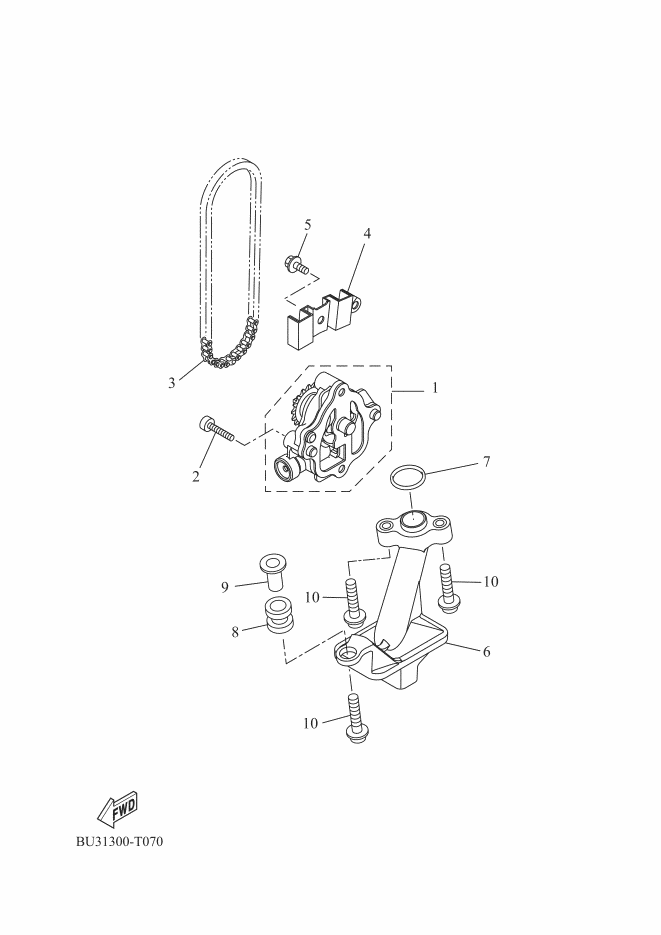 5
4
3
1
2
7
9
10
10
8
6
10
FWD
BU31300-T070