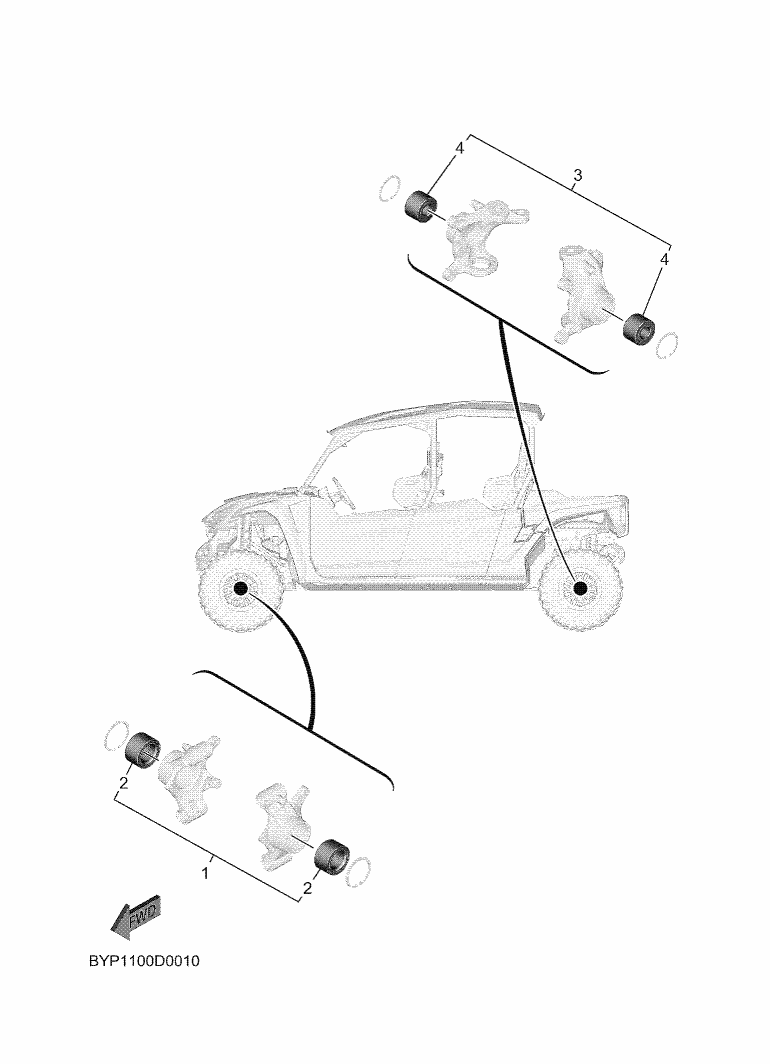 4
3
4
2
1
2
FWD
BYP1100D0010