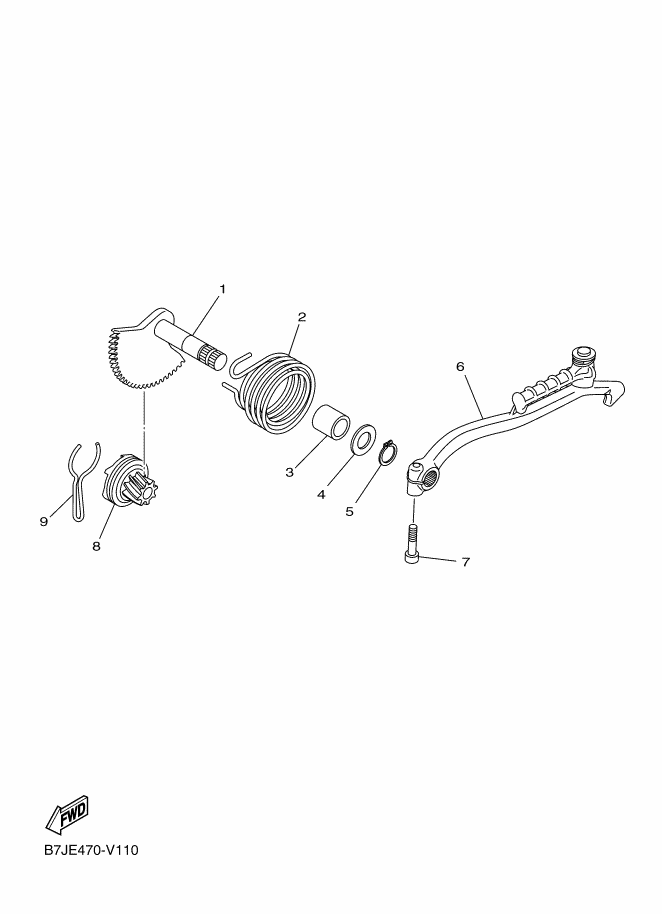 1
2
6
3
4
5
9
8
7
FWD
B7JE470-V110