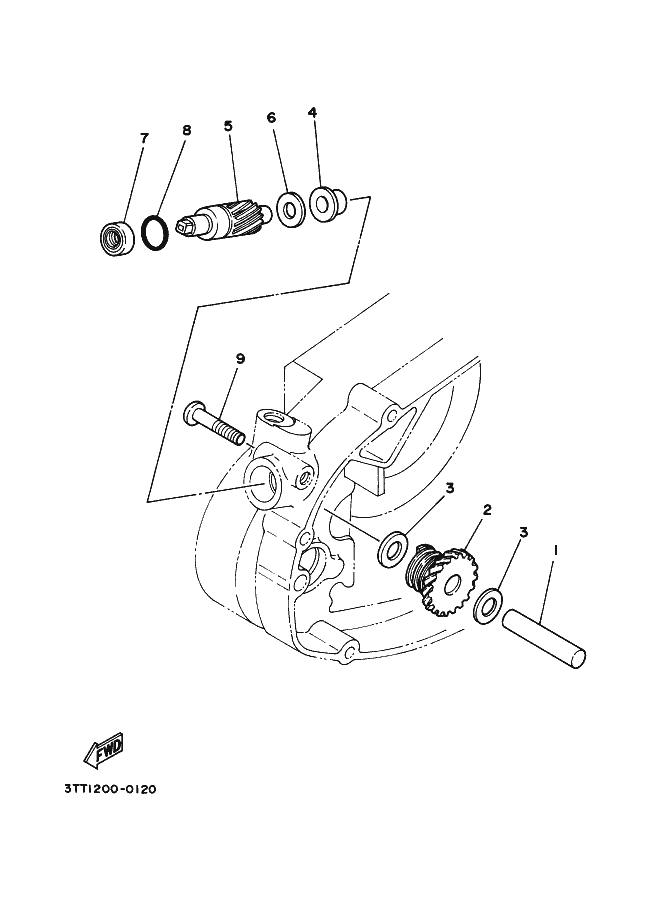 7
8
5
6
4
9
3
2
3
1
FWD
3TT1200-0120