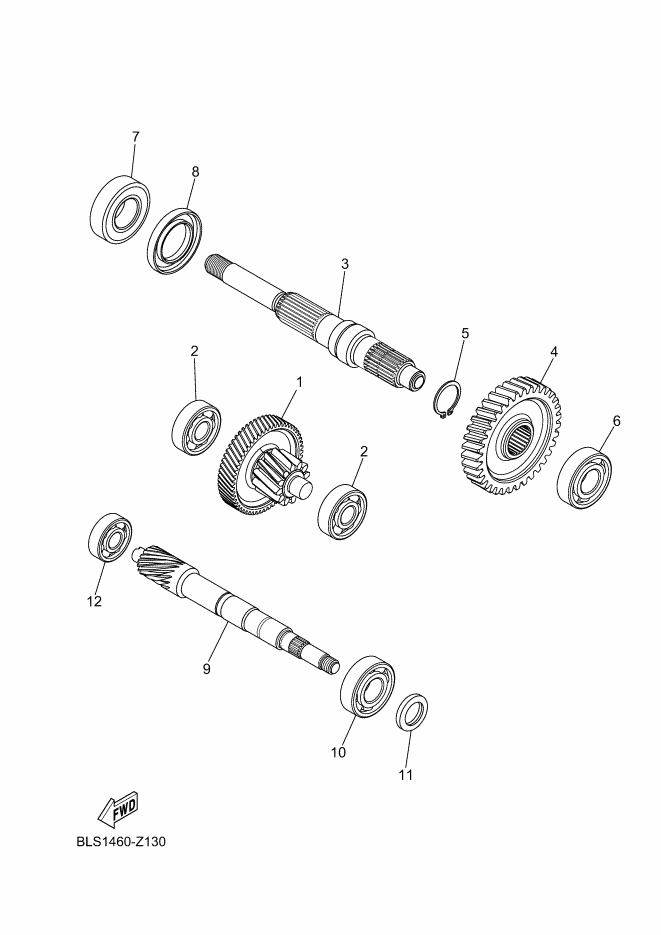 7
8
3
5
4
2
1
6
2
12
9
10
11
FWD
BLS1460-Z130