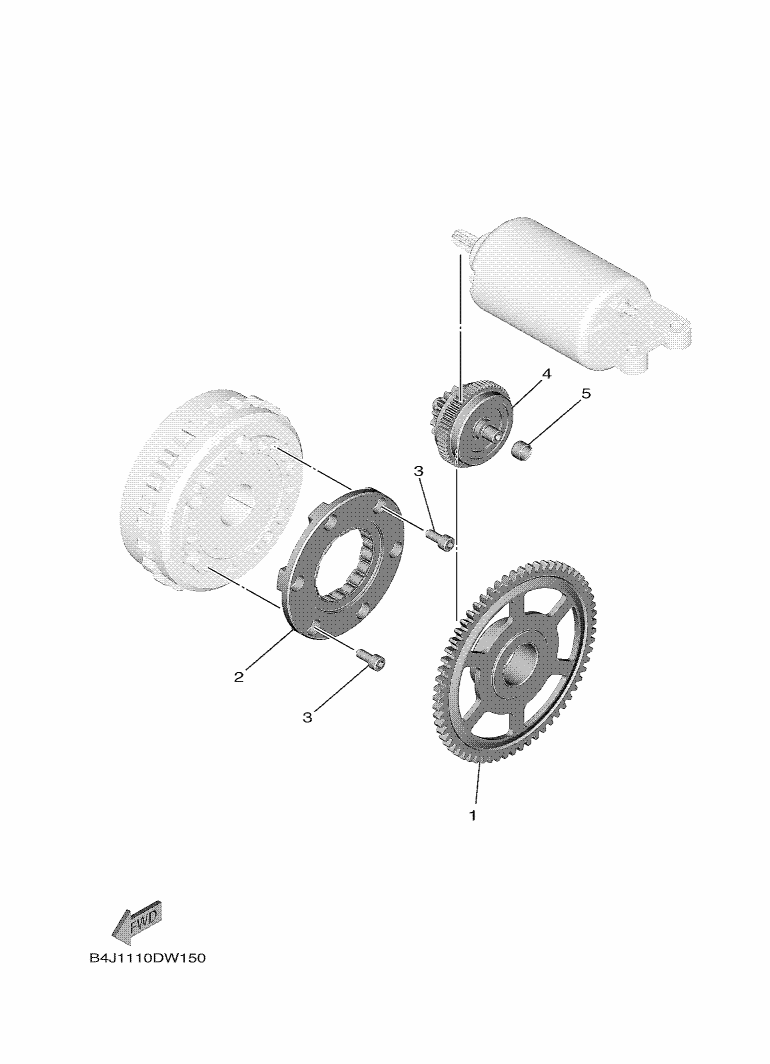 4
5
3
2
3
1
FWD
B4J1110DW150