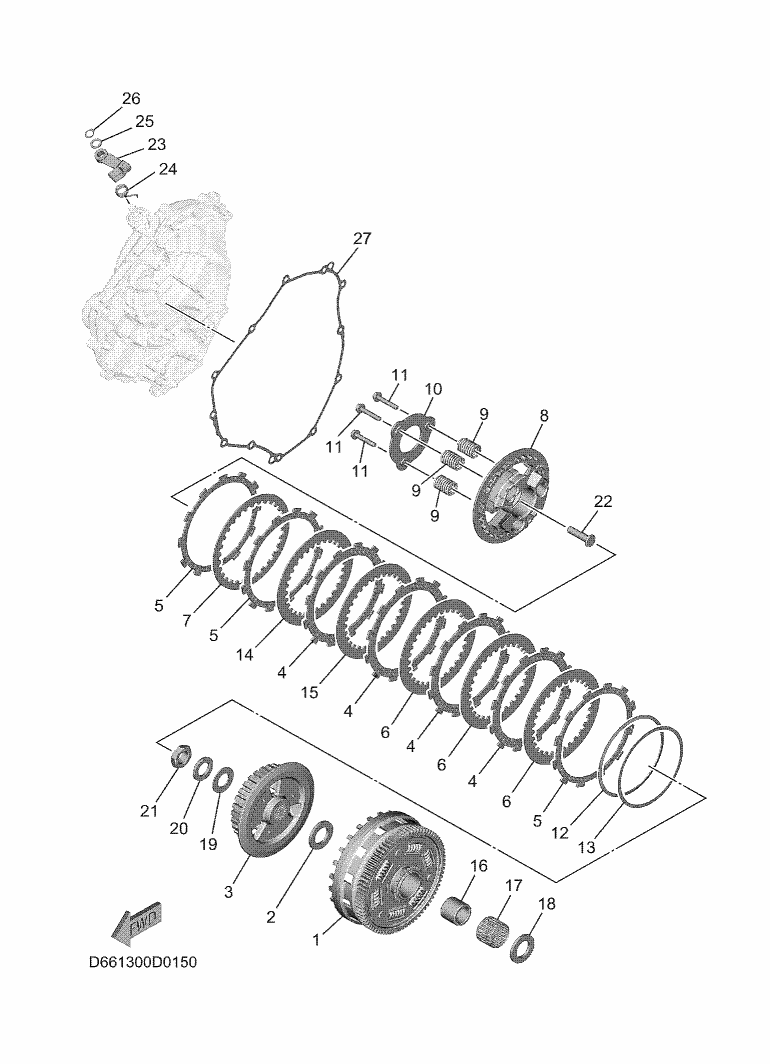 26
25
23
24
27
11
10
9
8
11
11
9
9
22
5
7
5
14
4
15
4
6
4
6
4
6
5
12
13
21
20
19
3
2
1
16
17
18
FWD
D661300D0150