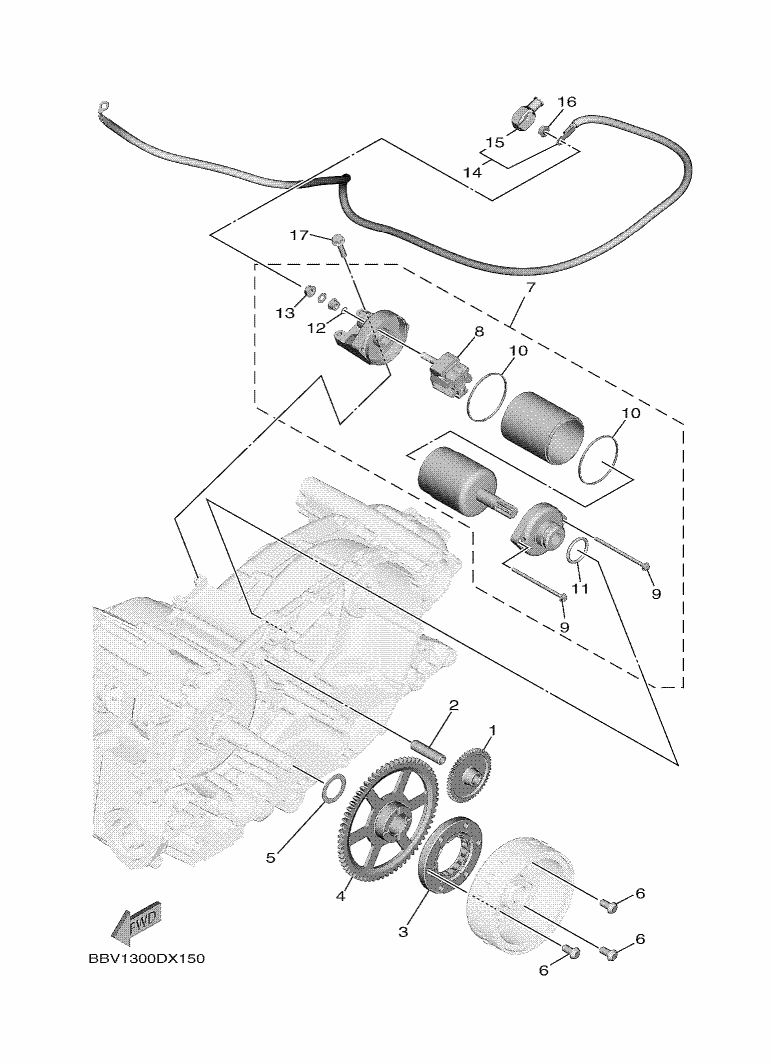 16
15
14
17
7
13
12
8
10
10
11
9
9
2
1
5
4
3
6
6
6
FWD
BBV1300DX150