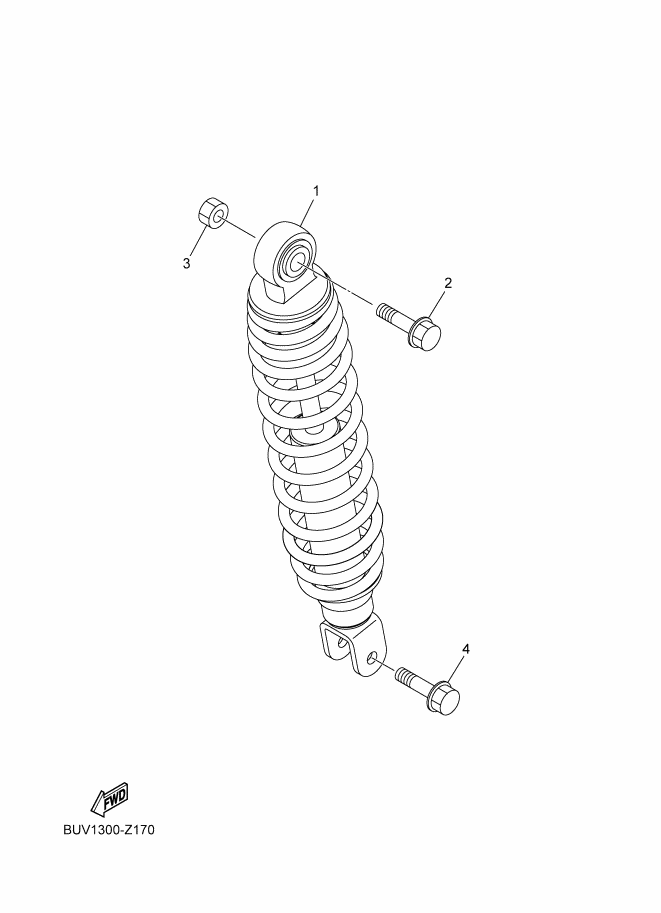 1
3
2
4
FWD
BUV1300-Z170