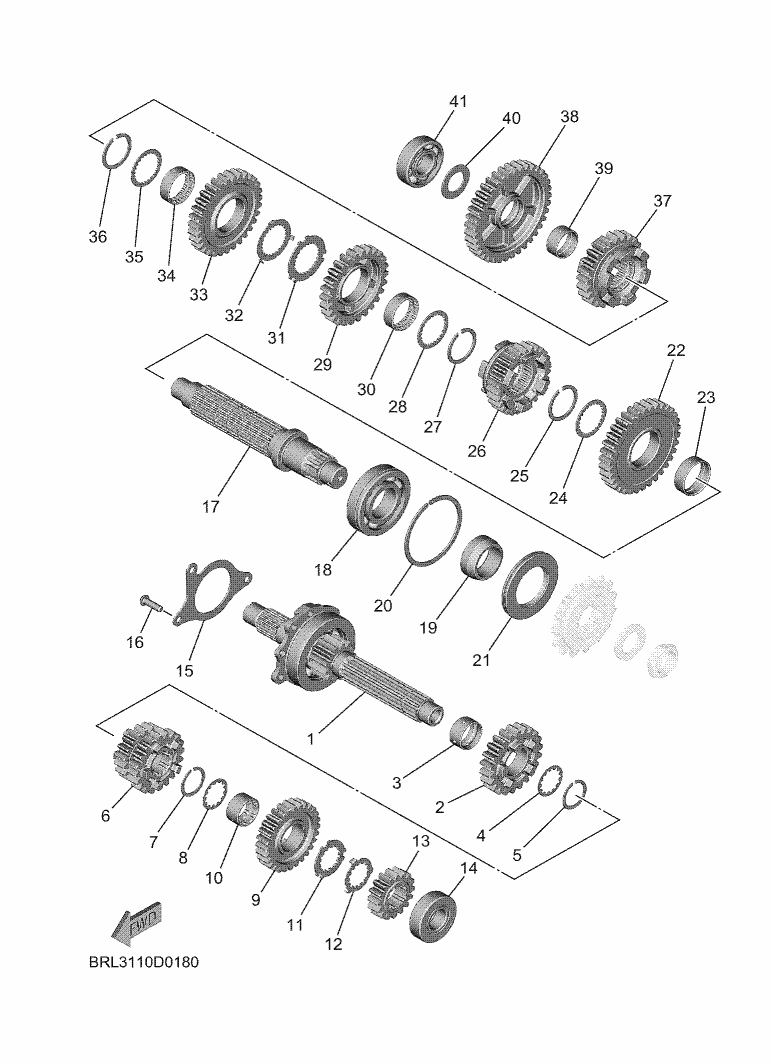 41
40
38
39
37
36
35
34
33
32
31
29
30
28
27
26
25
24
22
23
17
18
20
19
21
16
15
1
3
2
4
5
6
7
8
10
9
11
12
13
14
FWD
BRL3110D0180